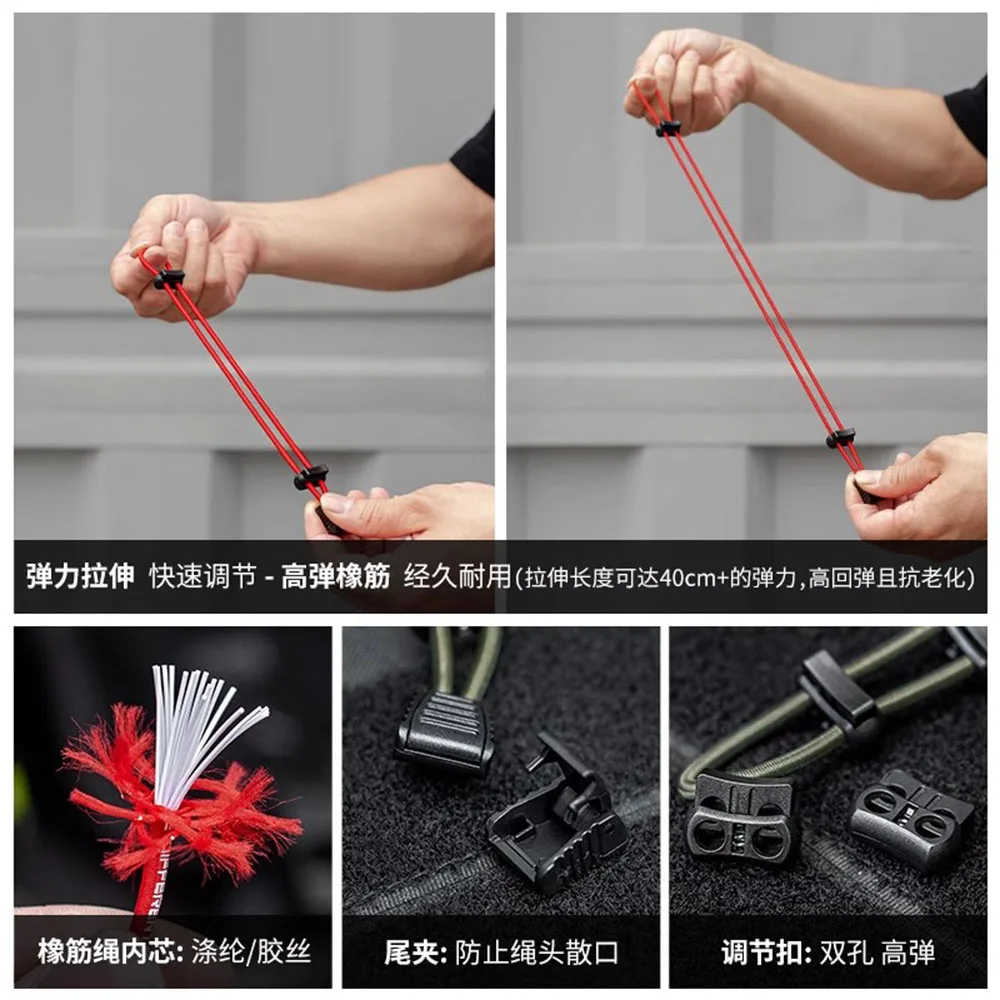 弹力拉伸 快速调节 - 高弹橡筋 经久耐用(拉伸长度可达40cm+的弹力，高回弹且抗老化)

橡筋绳内芯: 涤纶/胶丝

尾夹: 防止绳头散口

调节扣: 双孔 高弹