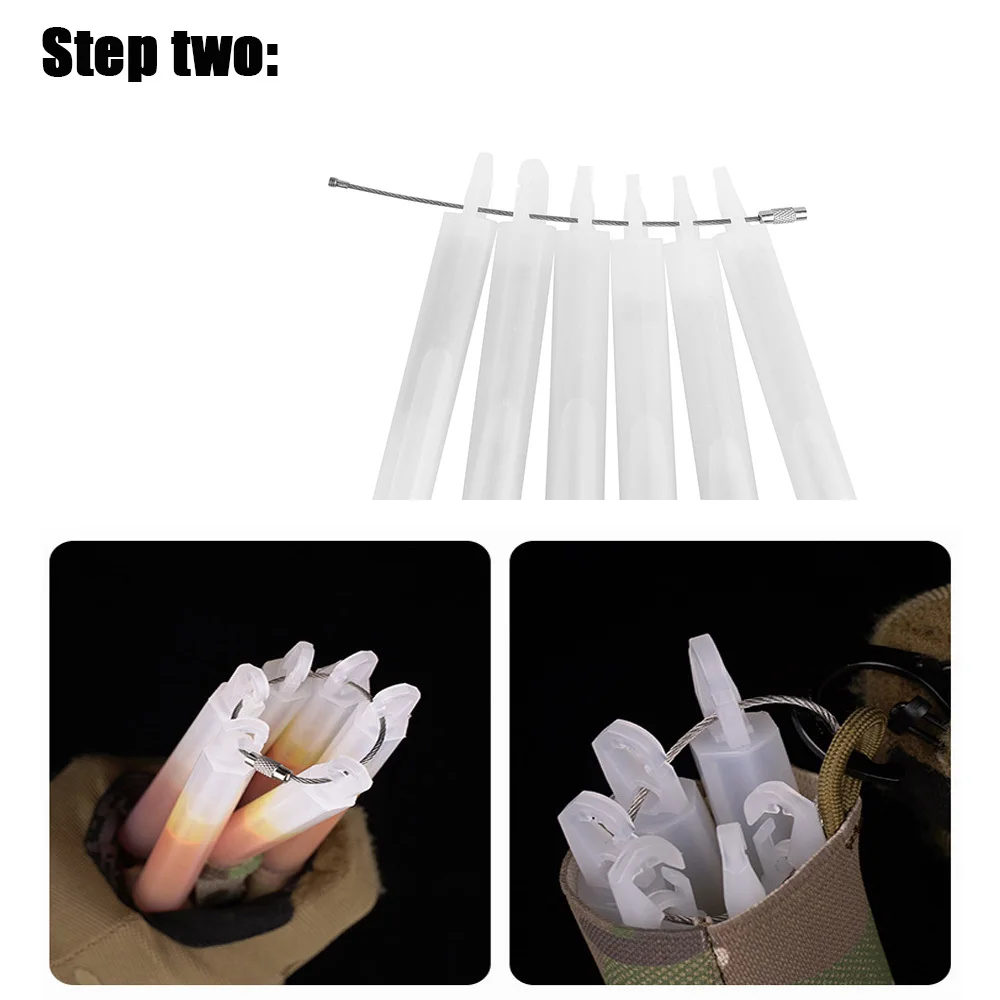 Step two: