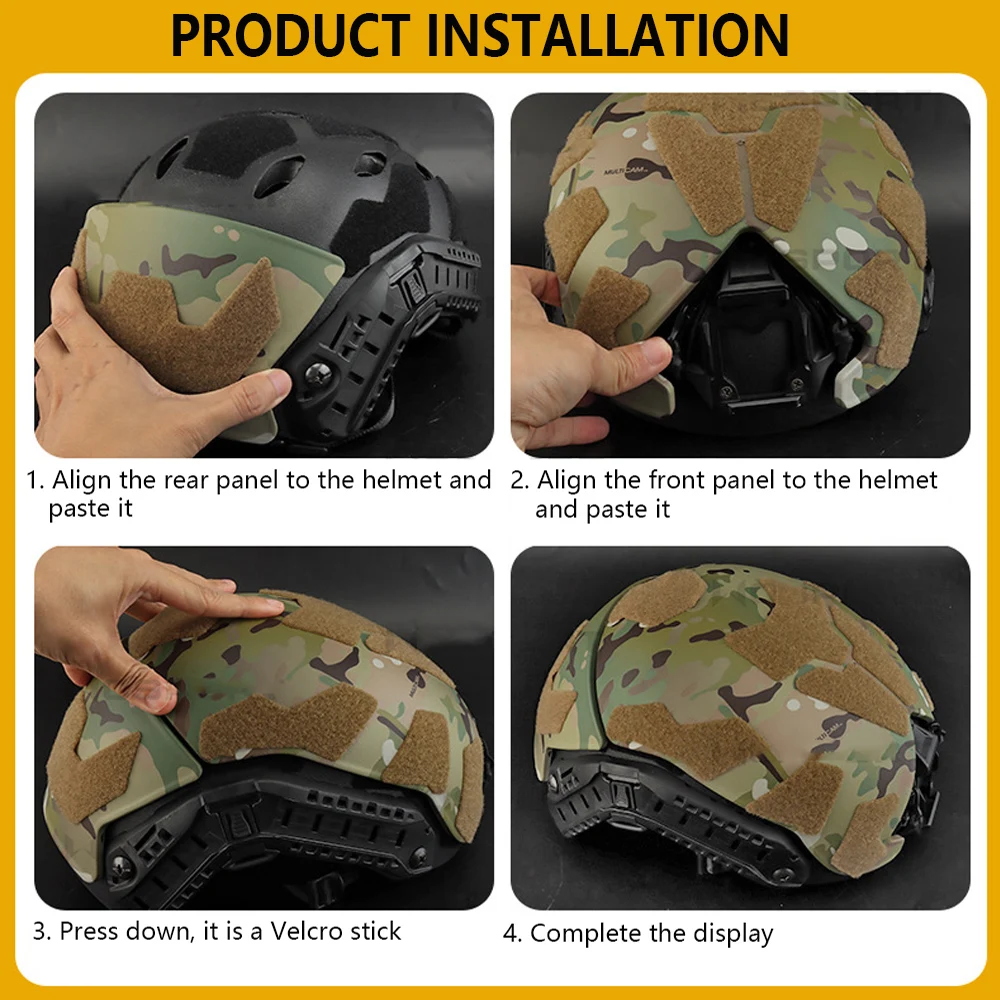 PRODUCT INSTALLATION

MULTICAM

1. Align the rear panel to the helmet and paste it

2. Align the front panel to the helmet and paste it

3. Press down, it is a Velcro stick

4. Complete the display