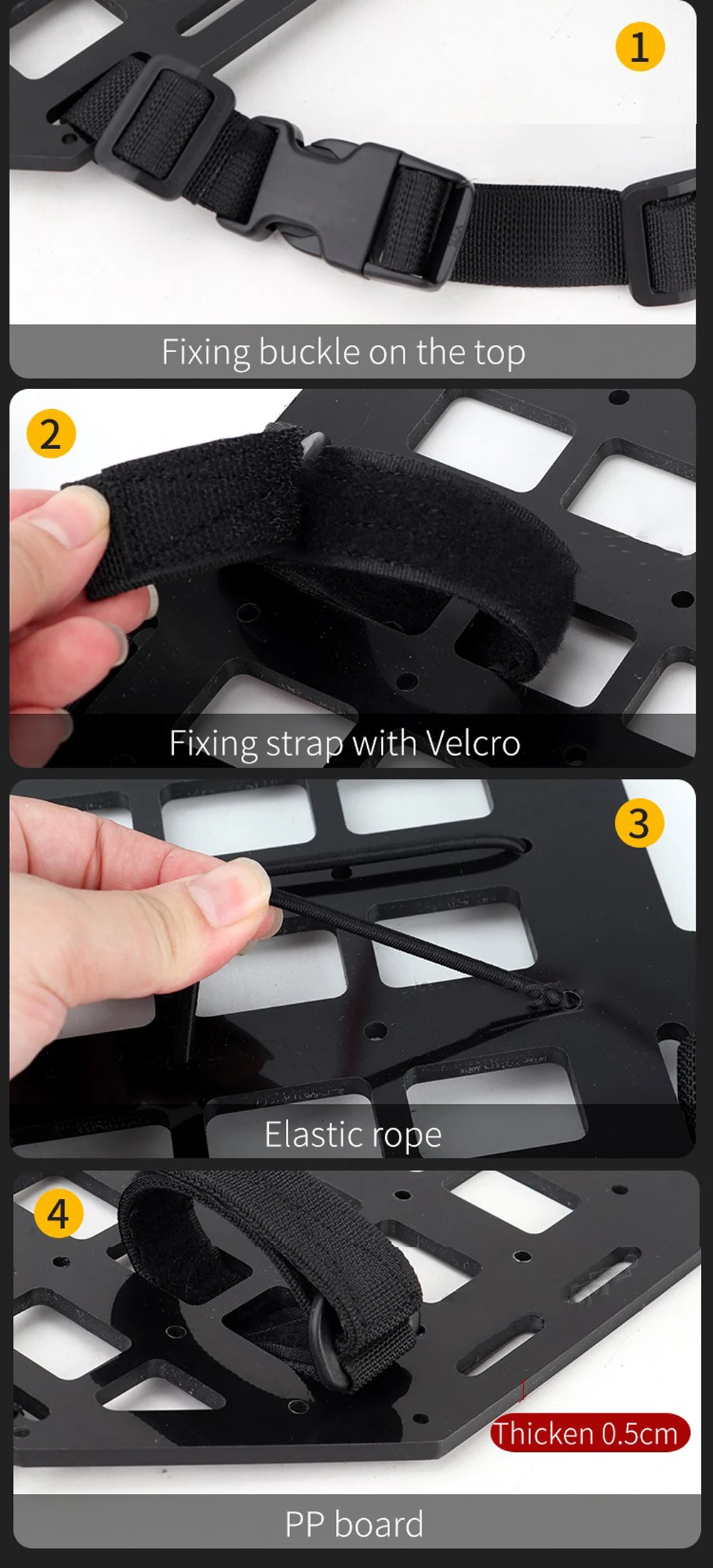 1

Fixing buckle on the top

2

Fixing strap with Velcro

3

Elastic rope

4

Thicken 0.5cm

PP board