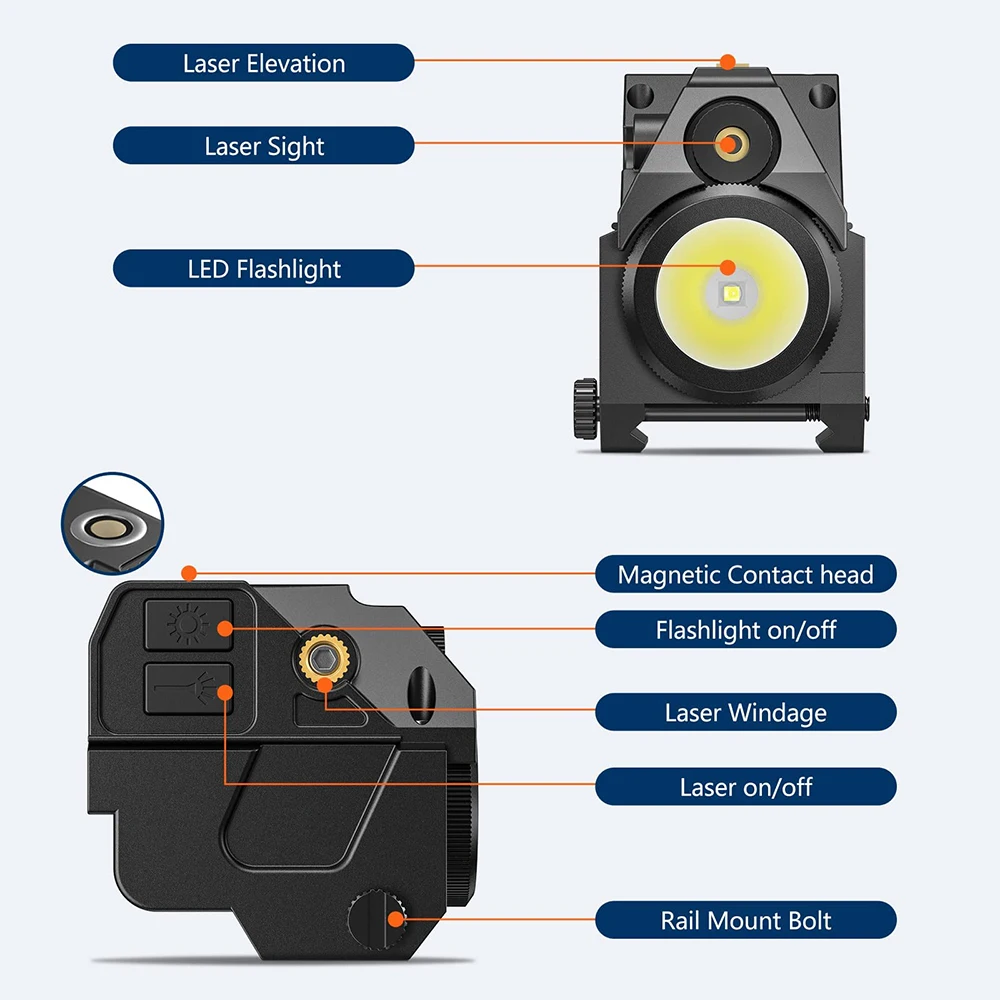 Laser Elevation

Laser Sight

LED Flashlight

Magnetic Contact head

Flashlight on/off

Laser Windage

Laser on/off

Rail Mount Bolt