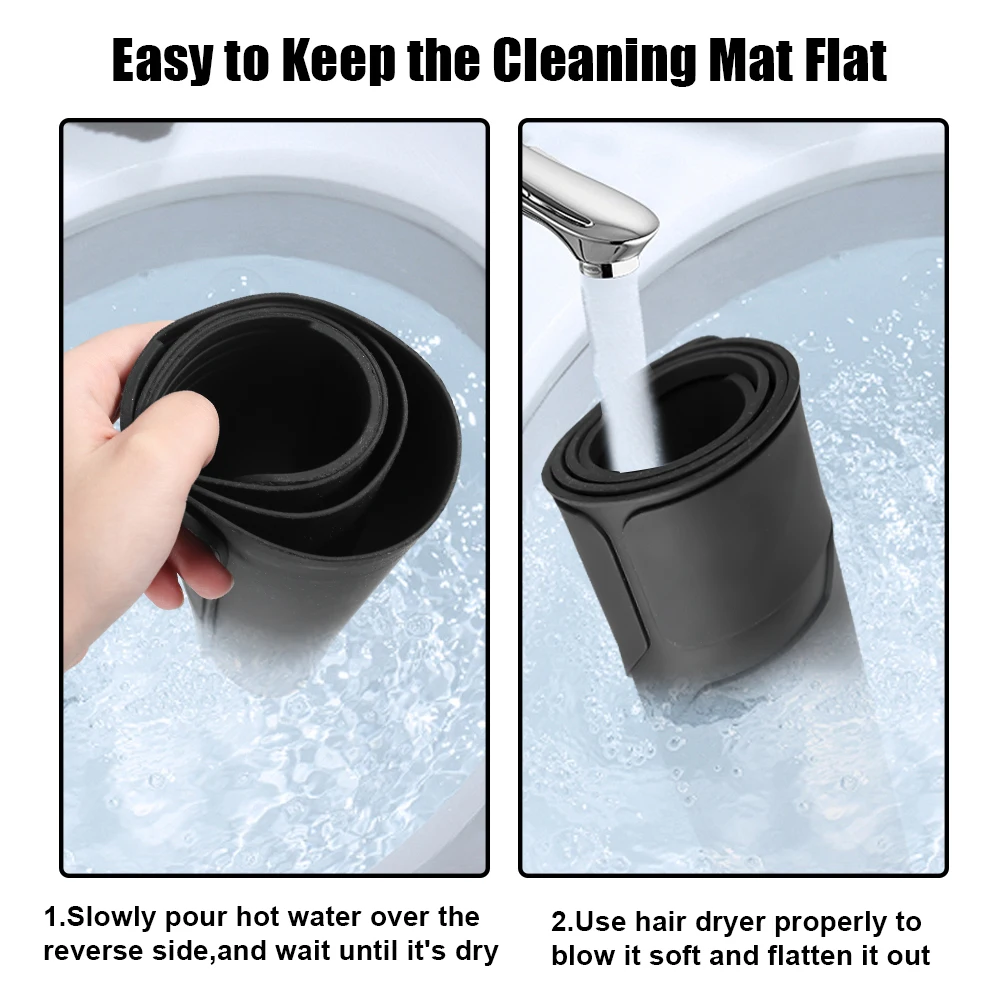 Easy to Keep the Cleaning Mat Flat

1.Slowly pour hot water over the reverse side,and wait until it's dry

2.Use hair dryer properly to blow it soft and flatten it out