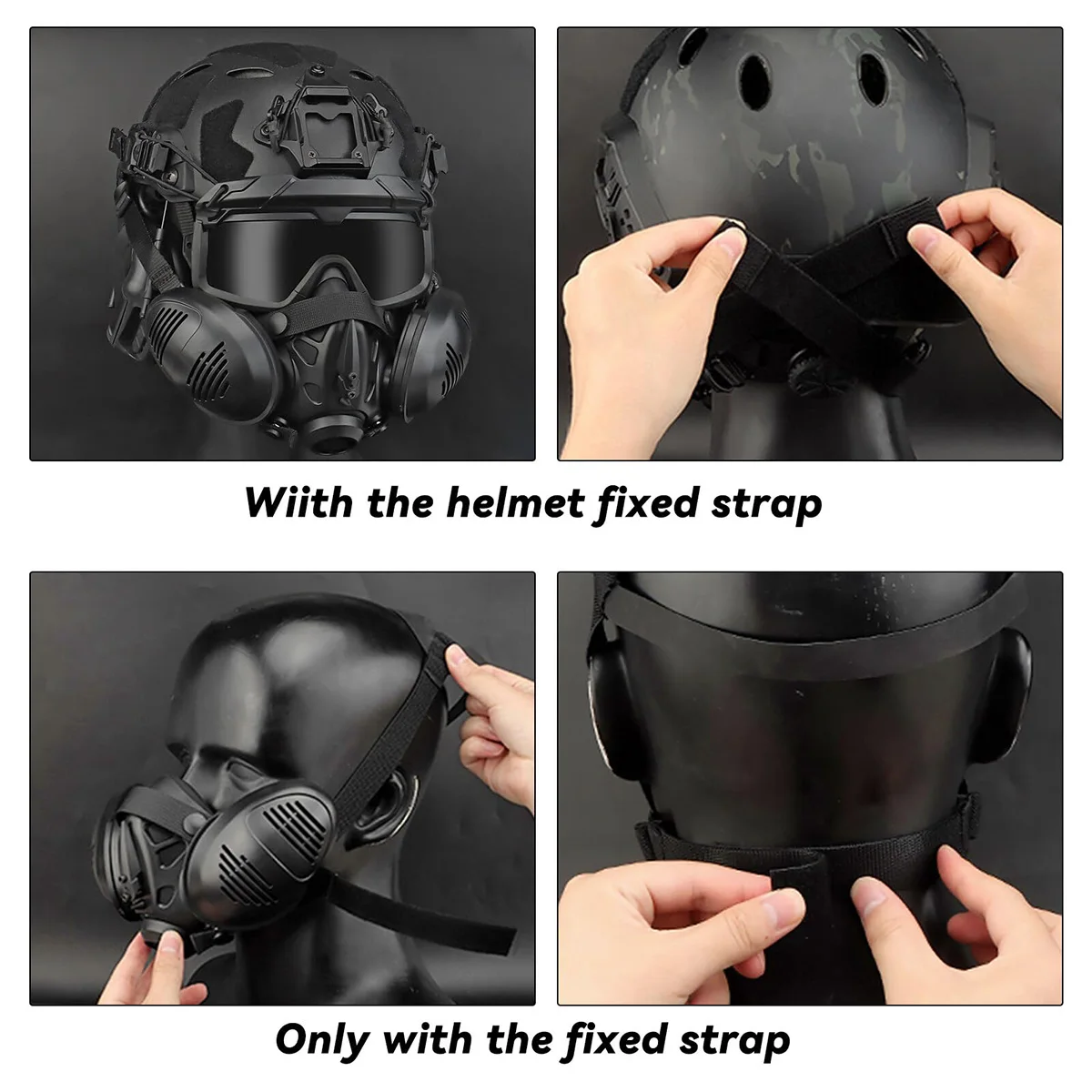 Wiith the helmet fixed strap

Only with the fixed strap