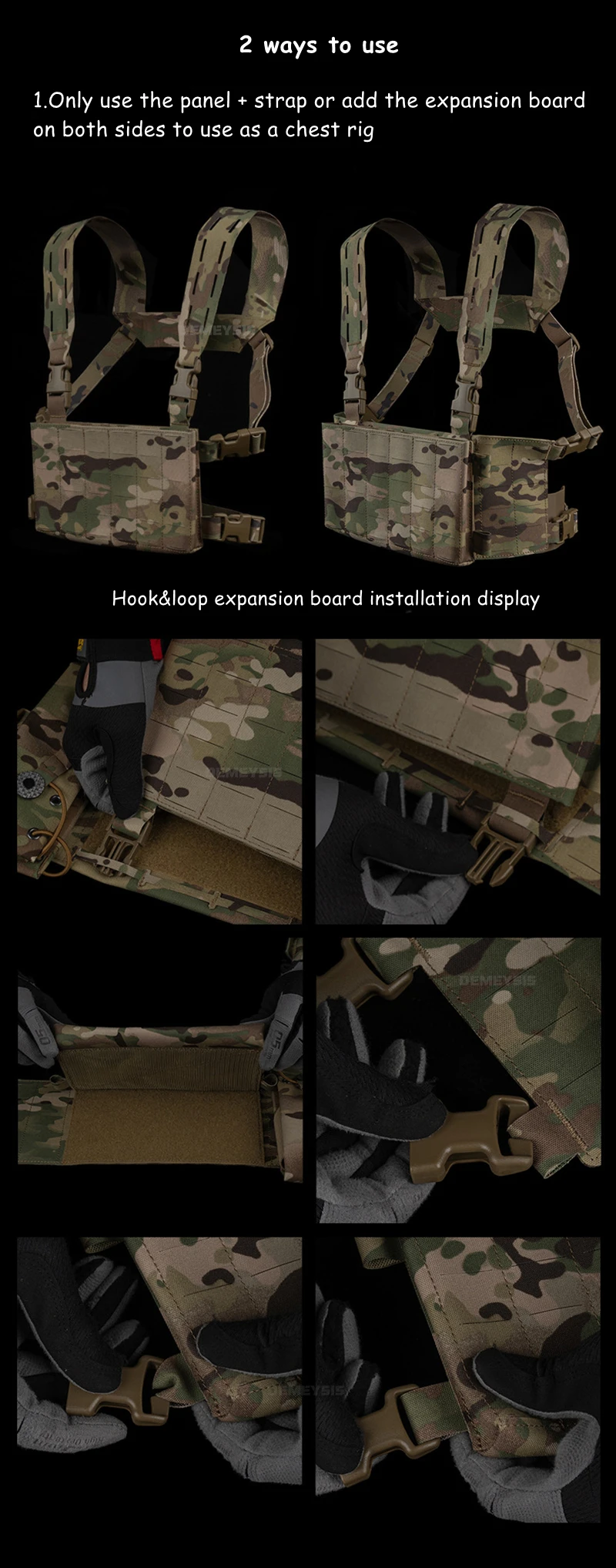 2 ways to use

1.Only use the panel + strap or add the expansion board on both sides to use as a chest rig

DEMEYSIS

Hook&loop expansion board installation display

DEMEYSIS

DEMEYSIS

DEMEYSIS