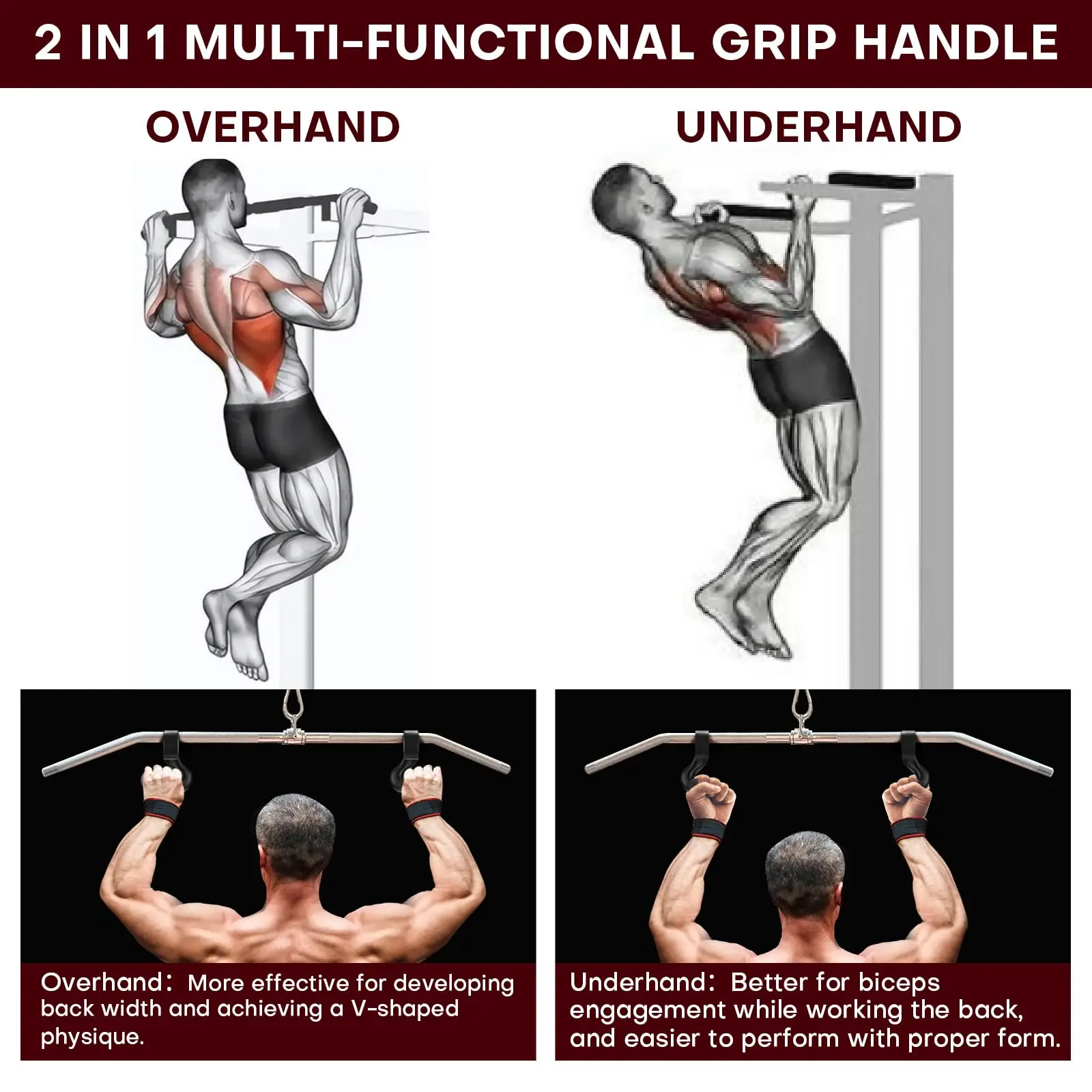 2 IN 1 MULTI-FUNCTIONAL GRIP HANDLE

OVERHAND

UNDERHAND

Overhand: More effective for developing back width and achieving a V-shaped physique.

Underhand: Better for biceps engagement while working the back, and easier to perform with proper form.