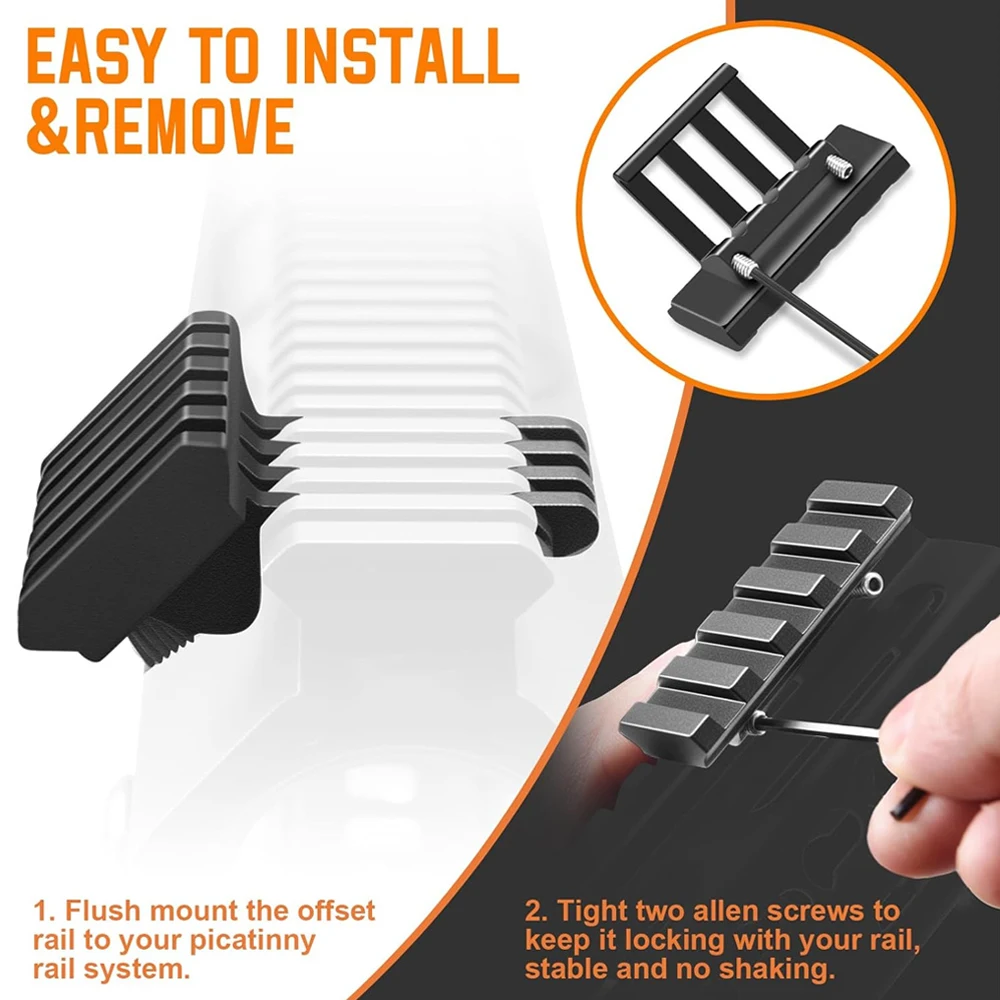 EASY TO INSTALL
&REMOVE

1. Flush mount the offset rail to your picatinny rail system.

2. Tight two allen screws to keep it locking with your rail, stable and no shaking.