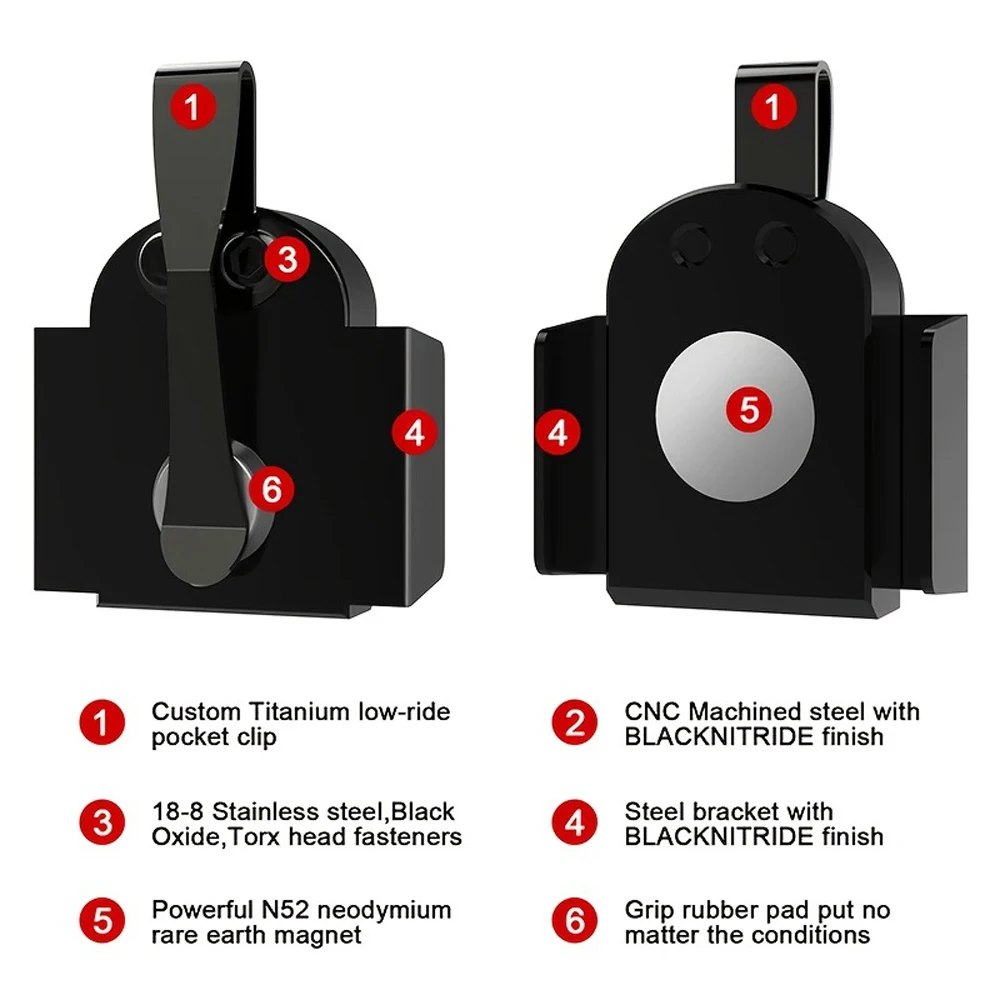 1
3
4
6
1
4
5

1 Custom Titanium low-ride pocket clip

2 CNC Machined steel with BLACKNITRIDE finish

3 18-8 Stainless steel,Black Oxide,Torx head fasteners

4 Steel bracket with BLACKNITRIDE finish

5 Powerful N52 neodymium rare earth magnet

6 Grip rubber pad put no matter the conditions