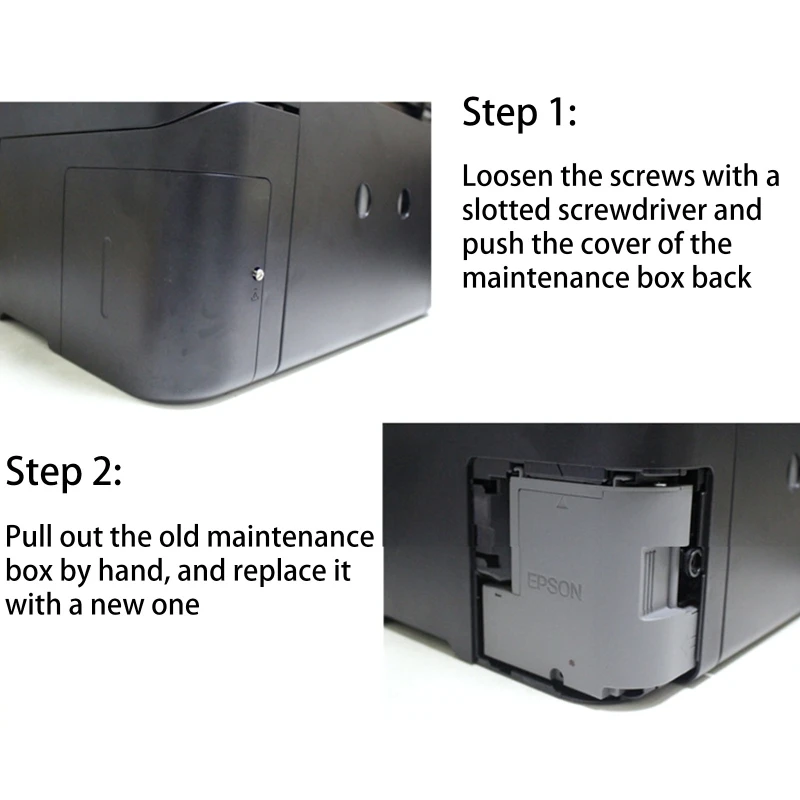 Step 1:

Loosen the screws with a slotted screwdriver and push the cover of the maintenance box back

Step 2:

Pull out the old maintenance box by hand, and replace it with a new one

EPSON