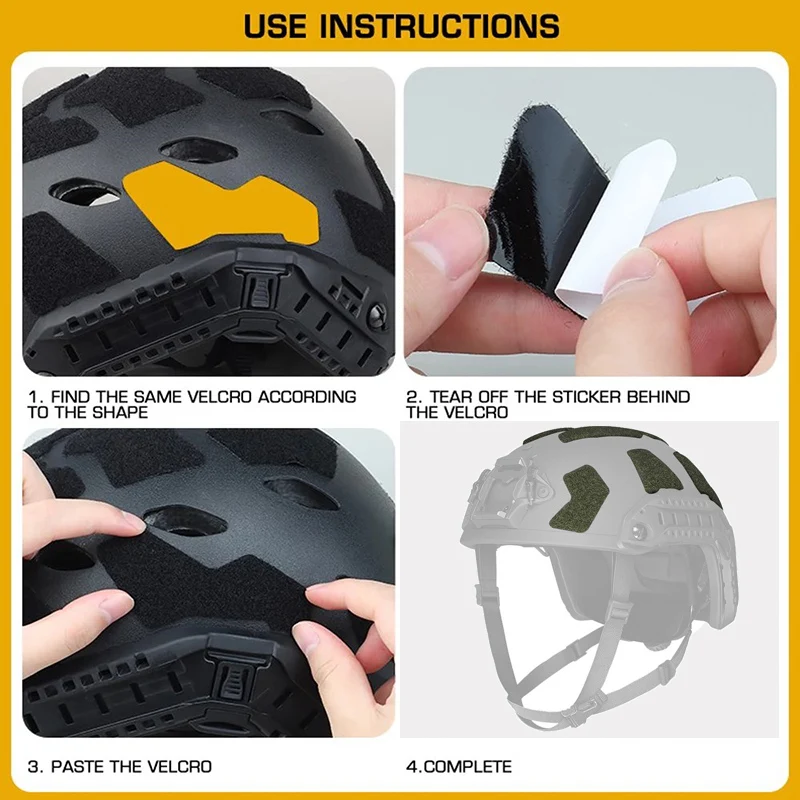 USE INSTRUCTIONS

1. FIND THE SAME VELCRO ACCORDING TO THE SHAPE

2. TEAR OFF THE STICKER BEHIND THE VELCRO

3. PASTE THE VELCRO

4.COMPLETE