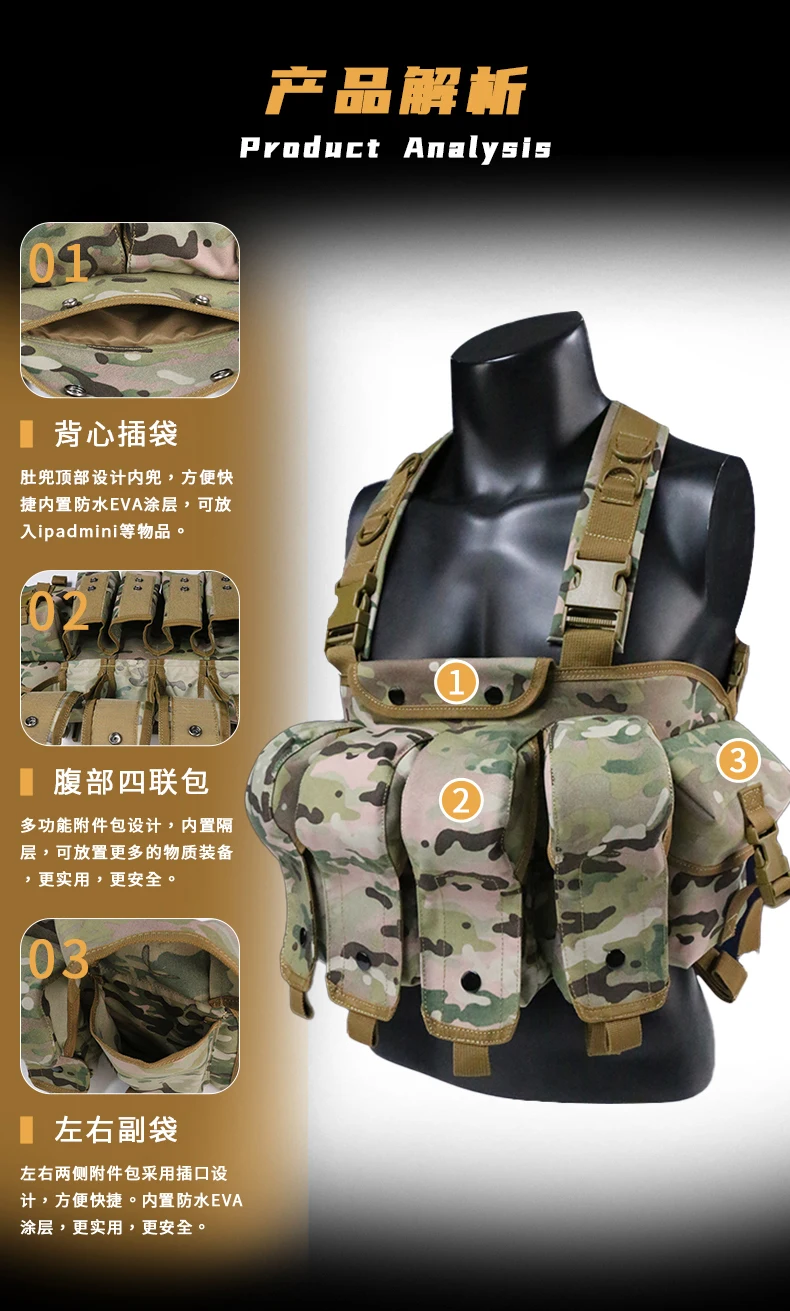 产品解析
Product Analysis

01

背心插袋

肚兜顶部设计内兜，方便快捷内置防水EVA涂层，可放入ipadmini等物品。

02

腹部四联包

多功能附件包设计，内置隔层，可放置更多的物质装备，更实用，更安全。

03

左右副袋

左右两侧附件包采用插口设计，方便快捷。内置防水EVA涂层，更实用，更安全。

1
2
3