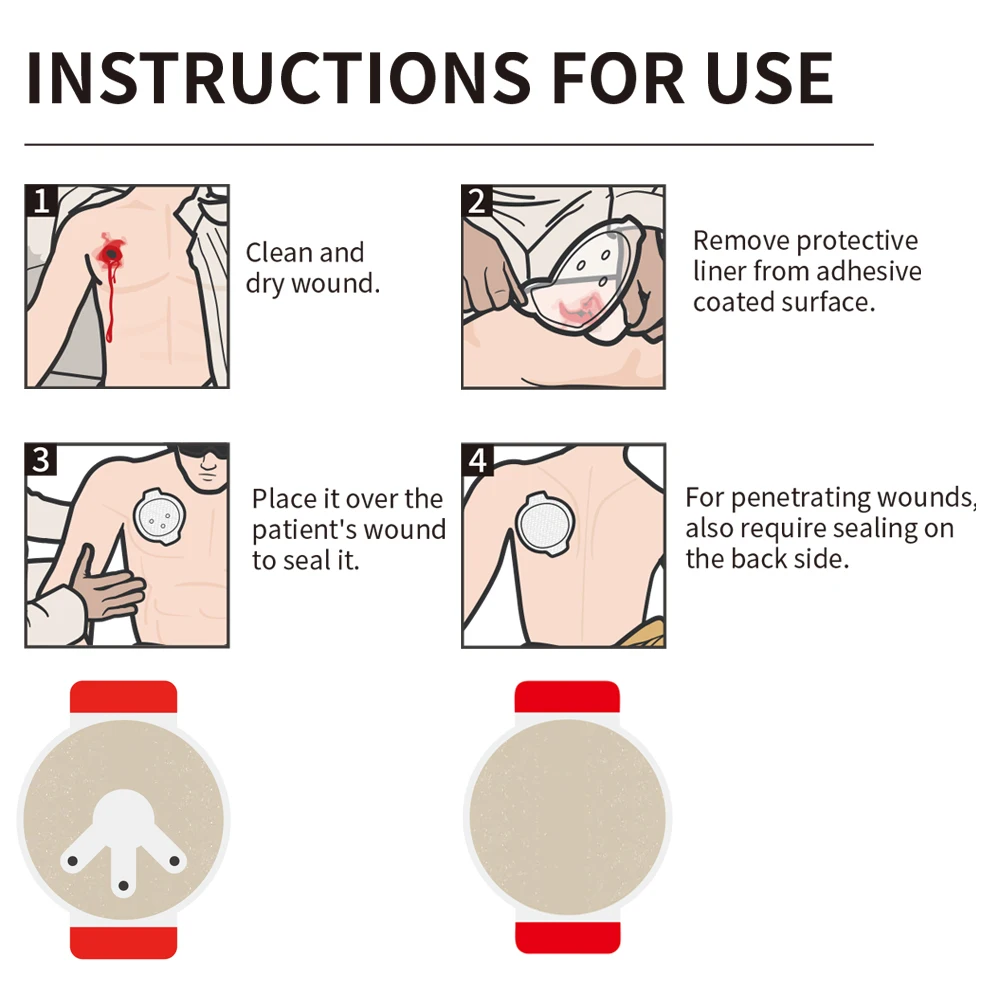 INSTRUCTIONS FOR USE

1

Clean and dry wound.

2

Remove protective liner from adhesive coated surface.

3

Place it over the patient's wound to seal it.

4

For penetrating wounds, also require sealing on the back side.