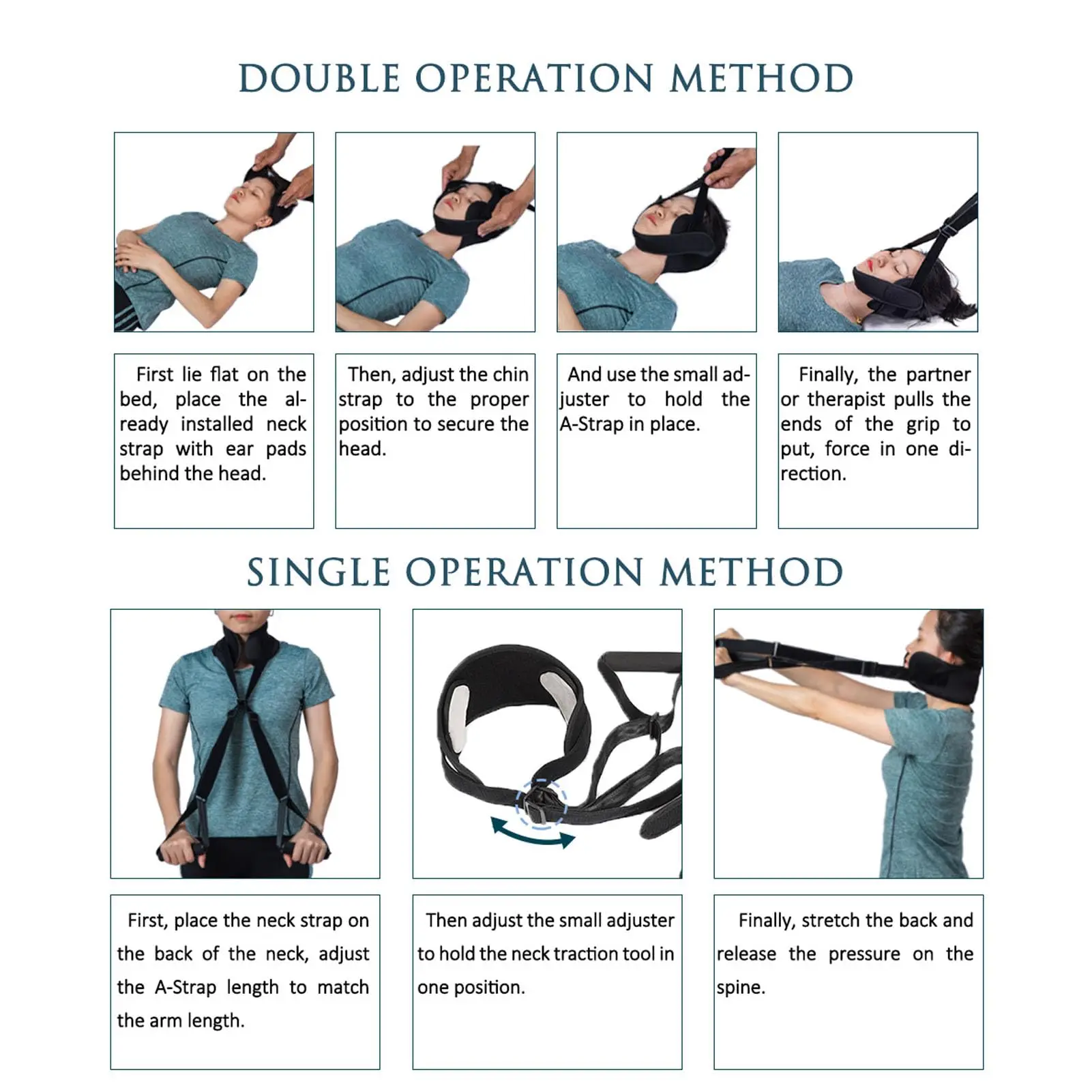 DOUBLE OPERATION METHOD

First lie flat on the bed, place the already installed neck strap with ear pads behind the head.

Then, adjust the chin strap to the proper position to secure the head.

And use the small adjuster to hold the A-Strap in place.

Finally, the partner or therapist pulls the ends of the grip to put, force in one direction.

SINGLE OPERATION METHOD

First, place the neck strap on the back of the neck, adjust the A-Strap length to match the arm length.

Then adjust the small adjuster to hold the neck traction tool in one position.

Finally, stretch the back and release the pressure on the spine.