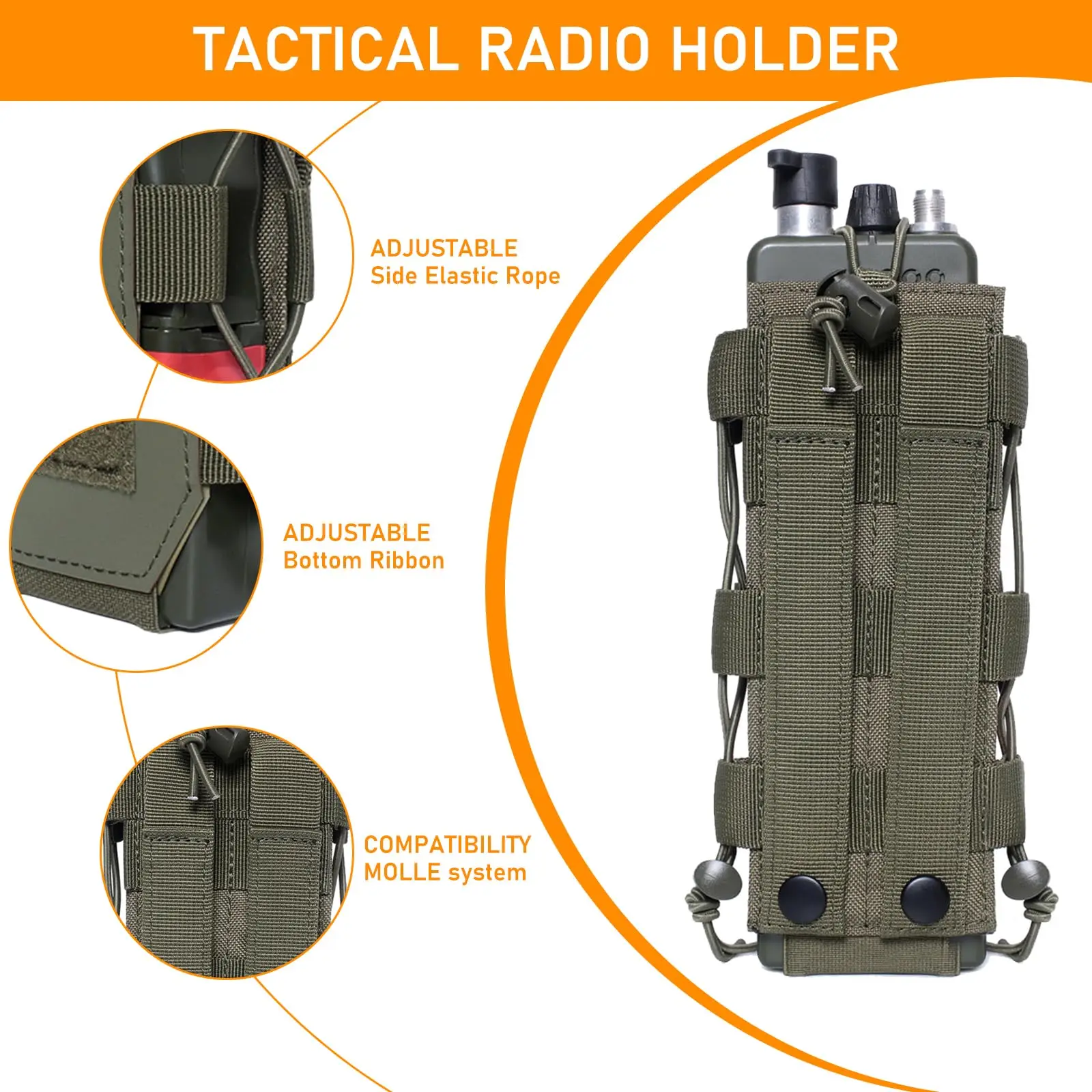 TACTICAL RADIO HOLDER

ADJUSTABLE
Side Elastic Rope

ADJUSTABLE
Bottom Ribbon

COMPATIBILITY
MOLLE system