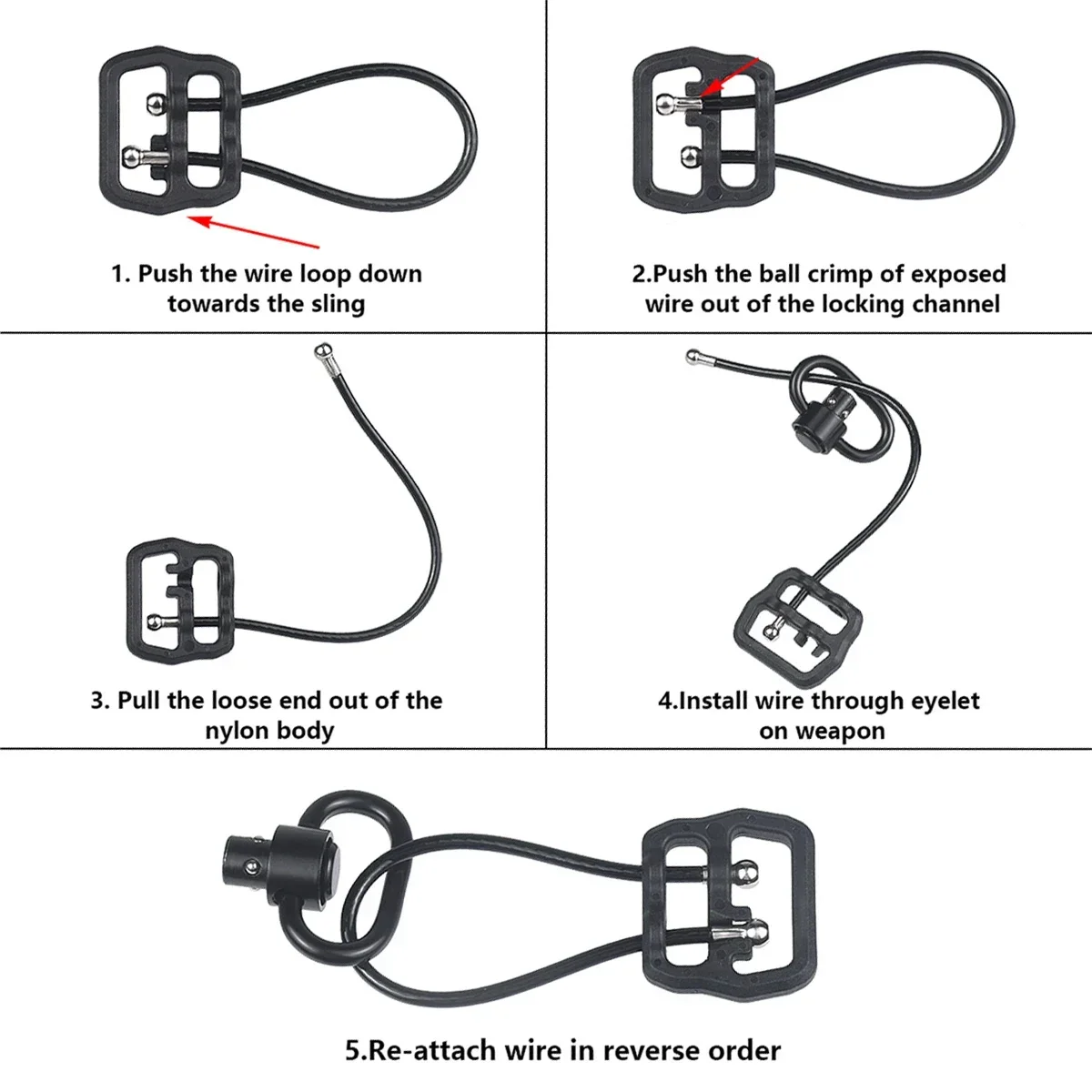 1. Push the wire loop down towards the sling

2.Push the ball crimp of exposed wire out of the locking channel

3. Pull the loose end out of the nylon body

4.Install wire through eyelet on weapon

5.Re-attach wire in reverse order