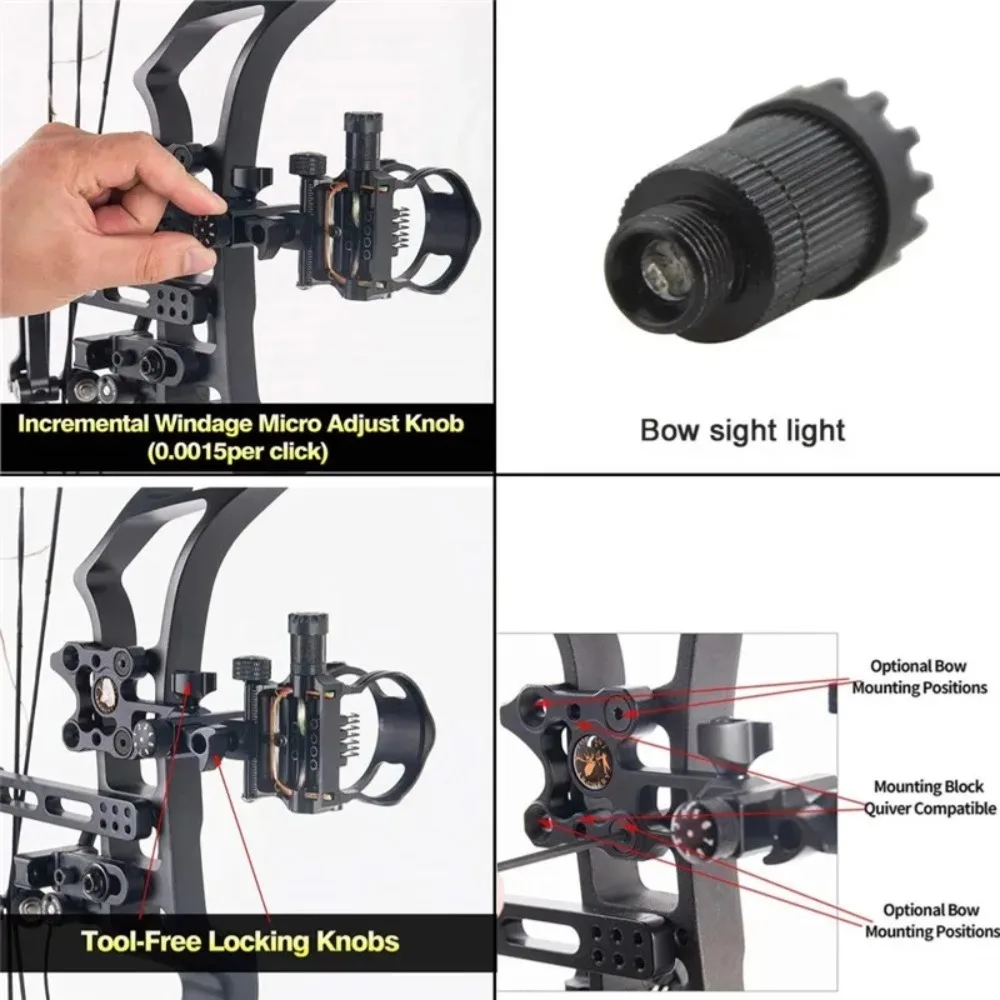 Incremental Windage Micro Adjust Knob
(0.0015per click)

Bow sight light

Tool-Free Locking Knobs

Optional Bow Mounting Positions

Mounting Block Quiver Compatible

Optional Bow Mounting Positions