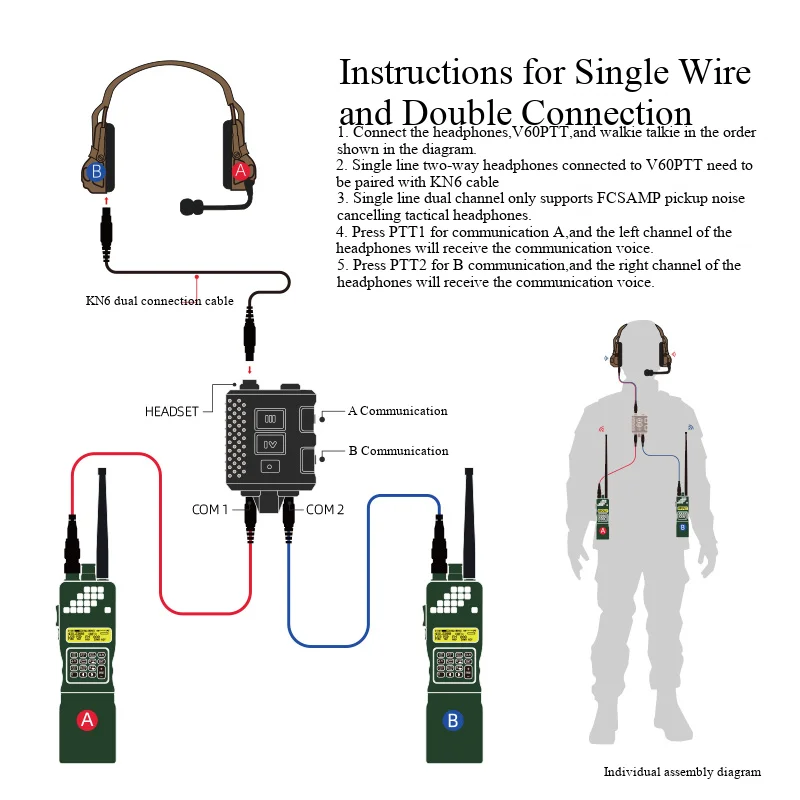 Instructions for Single Wire and Double Connection

1. Connect the headphones,V60PTT,and walkie talkie in the order shown in the diagram.
2. Single line two-way headphones connected to V60PTT need to be paired with KN6 cable
3. Single line dual channel only supports FCSAMP pickup noise cancelling tactical headphones.
4. Press PTT1 for communication A,and the left channel of the headphones will receive the communication voice.
5. Press PTT2 for B communication,and the right channel of the headphones will receive the communication voice.

B
A

KN6 dual connection cable

HEADSET

A Communication

B Communication

COM 1
COM 2

A
B

A
B

Individual assembly diagram