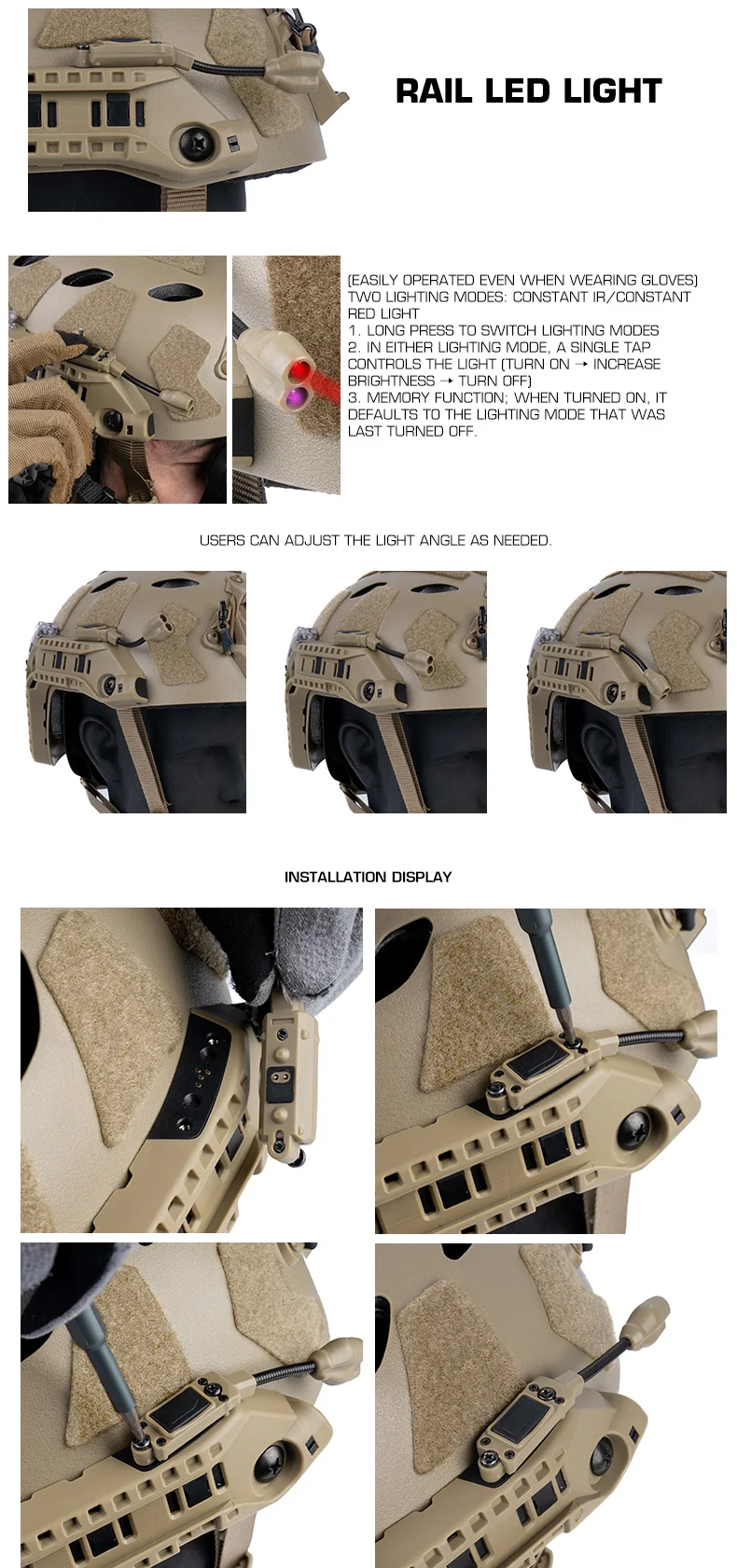 RAIL LED LIGHT

(EASILY OPERATED EVEN WHEN WEARING GLOVES) TWO LIGHTING MODES: CONSTANT IR/CONSTANT RED LIGHT
1. LONG PRESS TO SWITCH LIGHTING MODES
2. IN EITHER LIGHTING MODE, A SINGLE TAP CONTROLS THE LIGHT (TURN ON → INCREASE BRIGHTNESS → TURN OFF)
3. MEMORY FUNCTION; WHEN TURNED ON, IT DEFAULTS TO THE LIGHTING MODE THAT WAS LAST TURNED OFF.

USERS CAN ADJUST THE LIGHT ANGLE AS NEEDED.

INSTALLATION DISPLAY