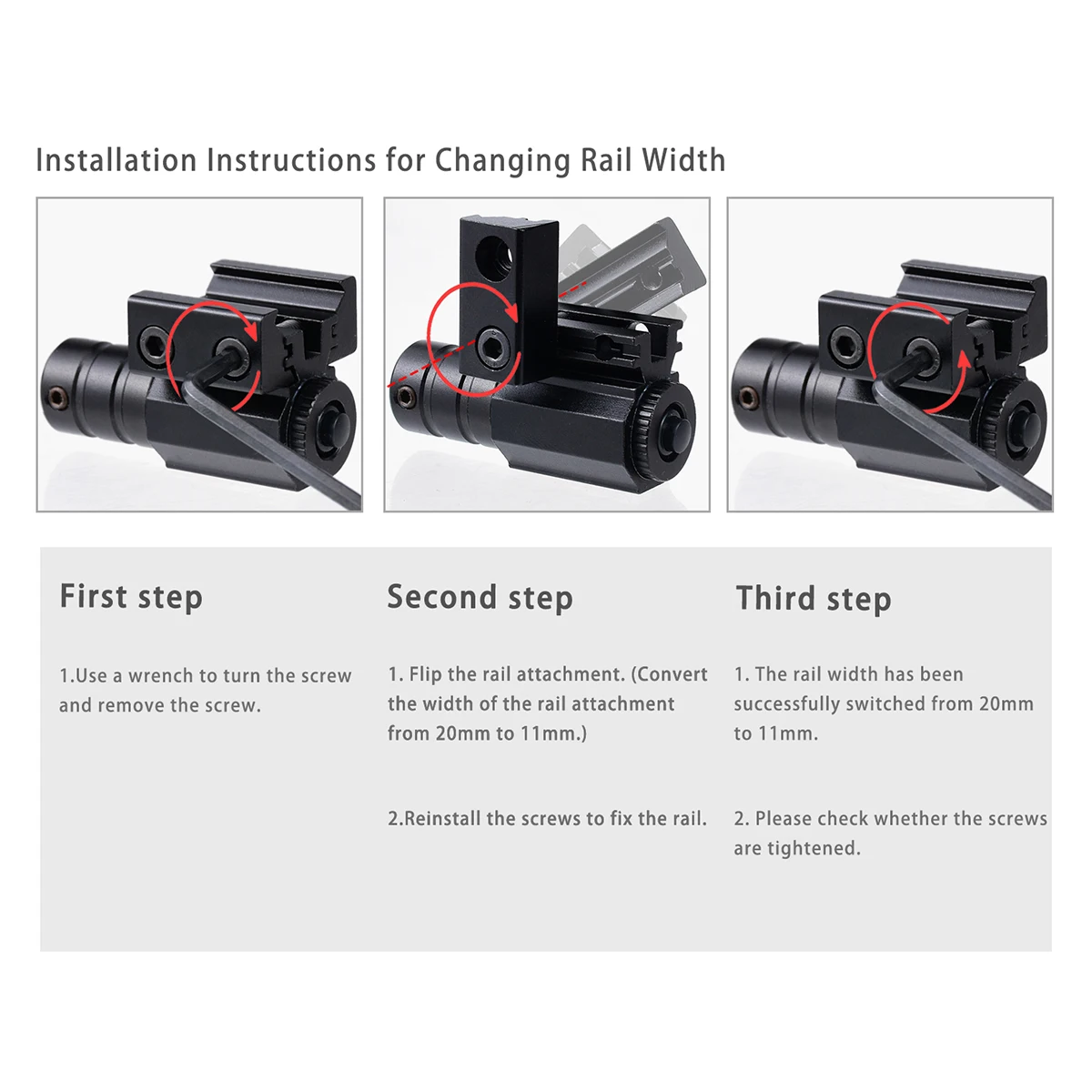 Installation Instructions for Changing Rail Width

First step

1.Use a wrench to turn the screw and remove the screw.

Second step

1. Flip the rail attachment. (Convert the width of the rail attachment from 20mm to 11mm.)

2.Reinstall the screws to fix the rail.

Third step

1. The rail width has been successfully switched from 20mm to 11mm.

2. Please check whether the screws are tightened.