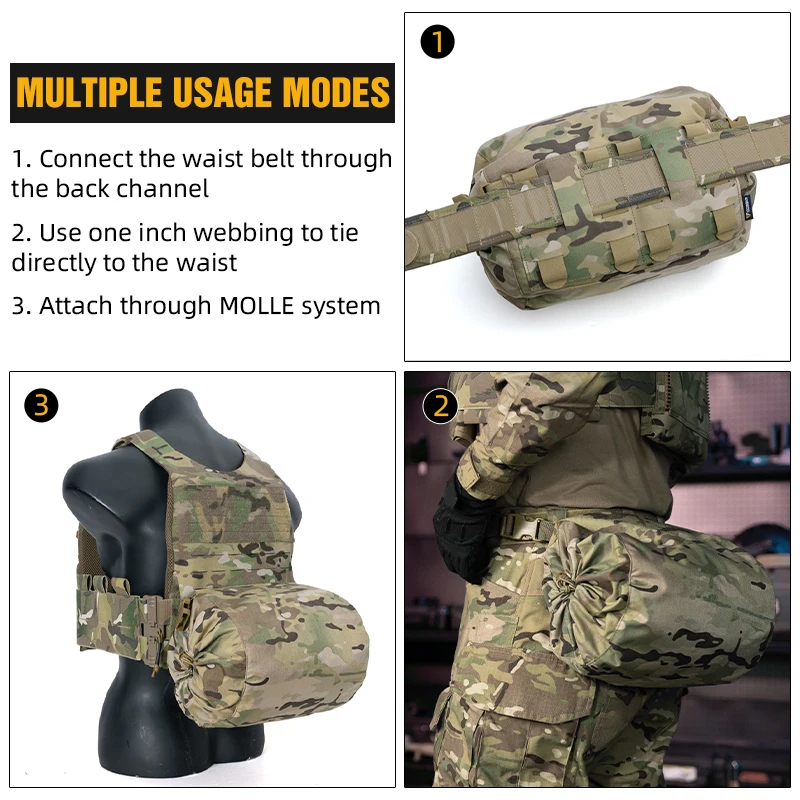 MULTIPLE USAGE MODES

1. Connect the waist belt through the back channel

2. Use one inch webbing to tie directly to the waist

3. Attach through MOLLE system

1

3

2