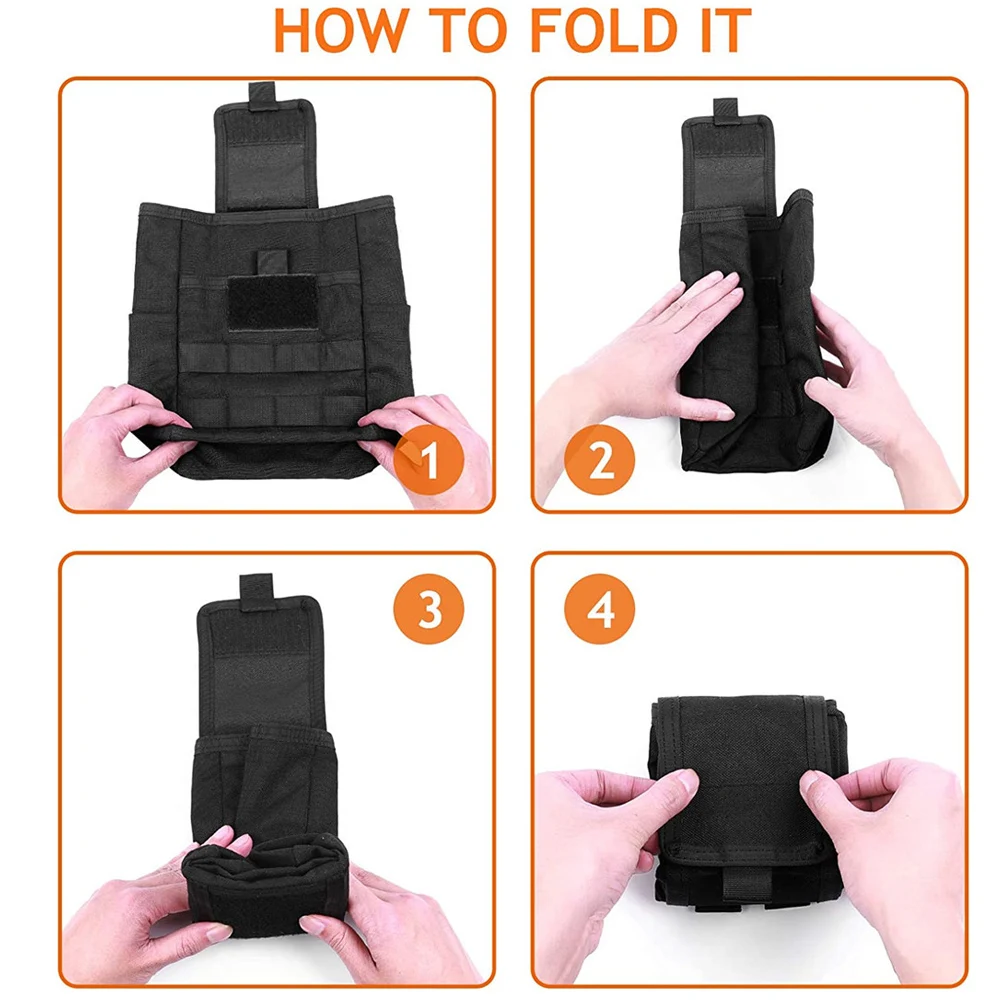 HOW TO FOLD IT

1

2

3

4