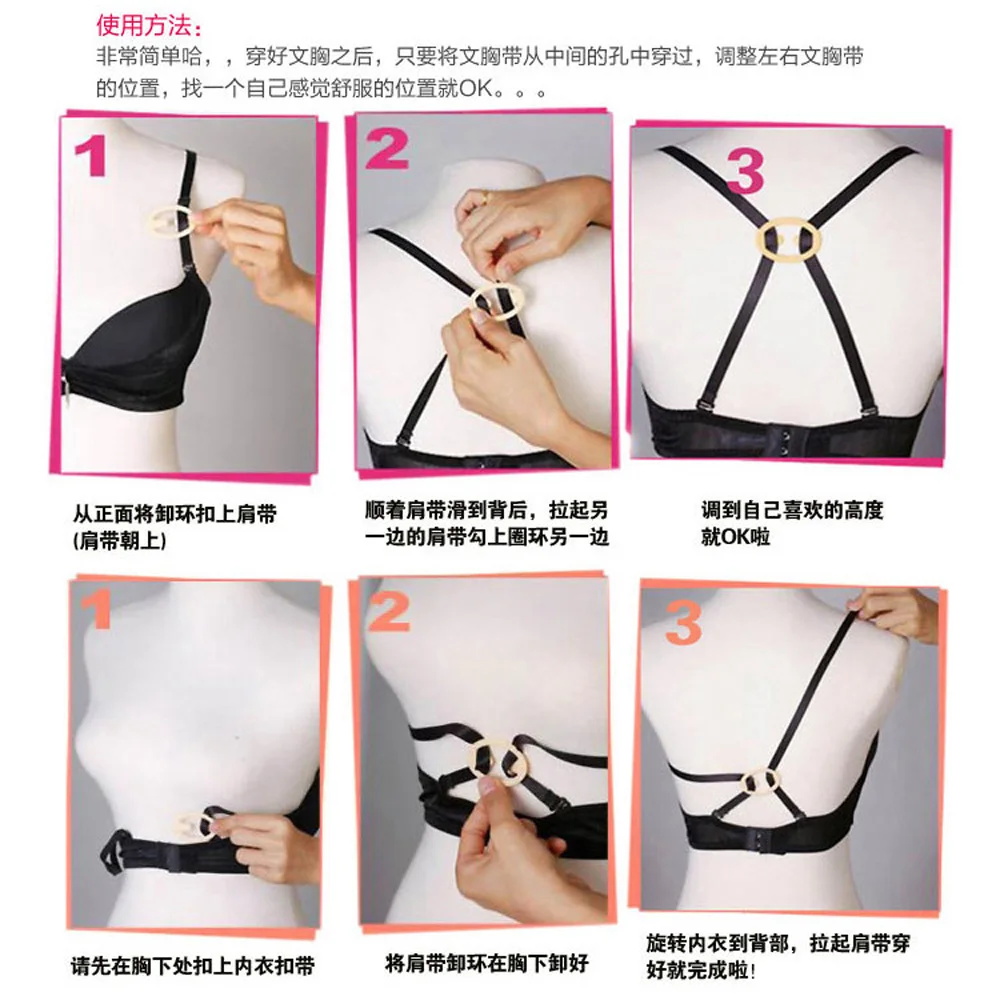 使用方法：
非常简单哈，，穿好文胸之后，只要将文胸带从中间的孔中穿过，调整左右文胸带的位置，找一个自己感觉舒服的位置就OK。。。

1

从正面将卸环扣上肩带（肩带朝上）

2

顺着肩带滑到背后，拉起另一边的肩带勾上圈环另一边

3

调到自己喜欢的高度就OK啦

1

请先在胸下处扣上内衣扣带

2

将肩带卸环在胸下卸好

3

旋转内衣到背部，拉起肩带穿好就完成啦！