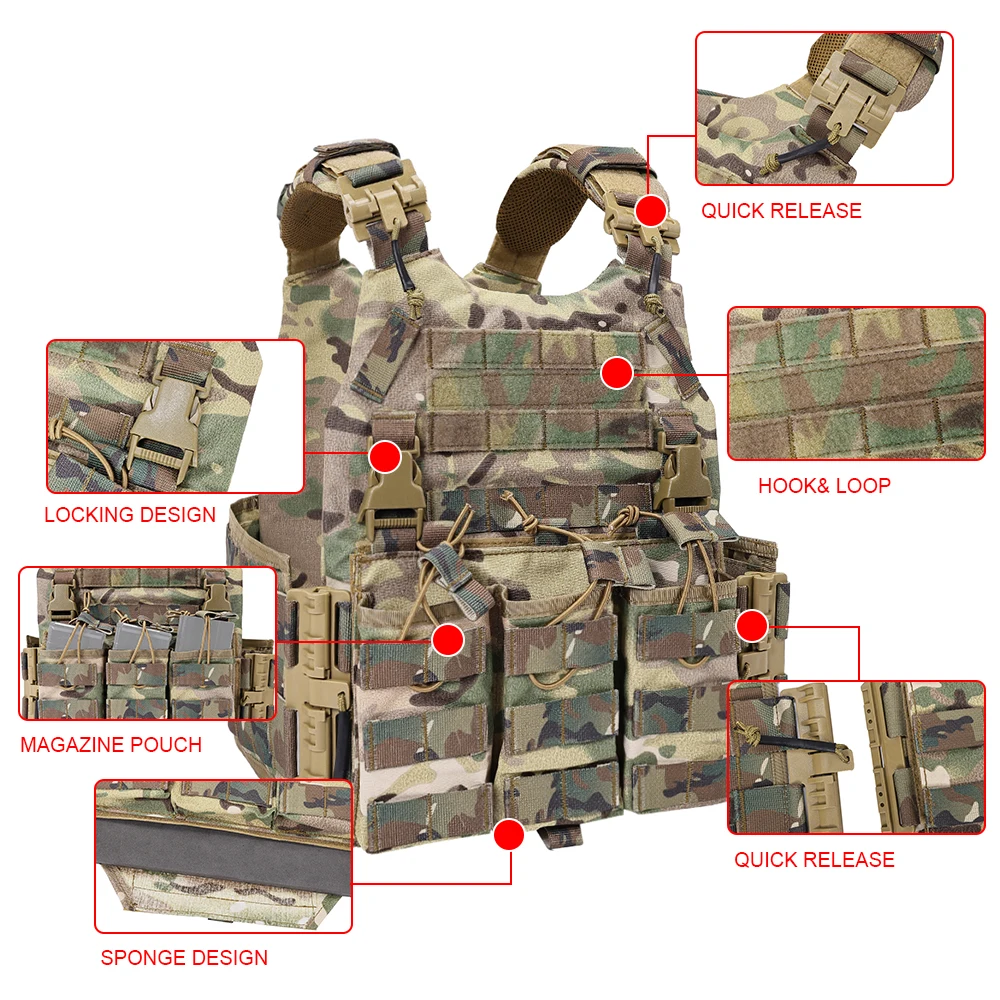 QUICK RELEASE

HOOK& LOOP

LOCKING DESIGN

MAGAZINE POUCH

QUICK RELEASE

SPONGE DESIGN