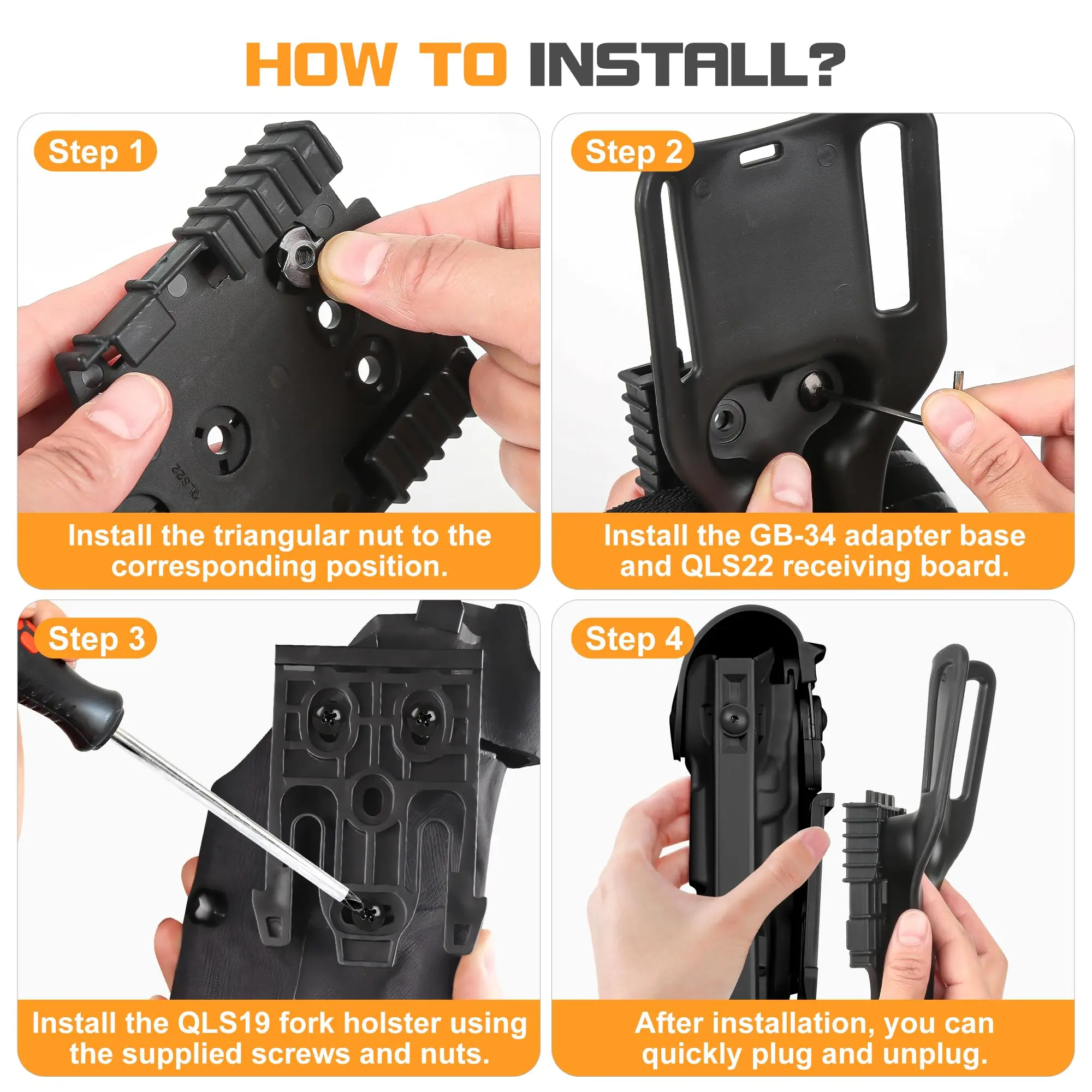 HOW TO INSTALL?

Step 1

QLS22

Install the triangular nut to the corresponding position.

Step 2

Install the GB-34 adapter base and QLS22 receiving board.

Step 3

Install the QLS19 fork holster using the supplied screws and nuts.

Step 4

After installation, you can quickly plug and unplug.