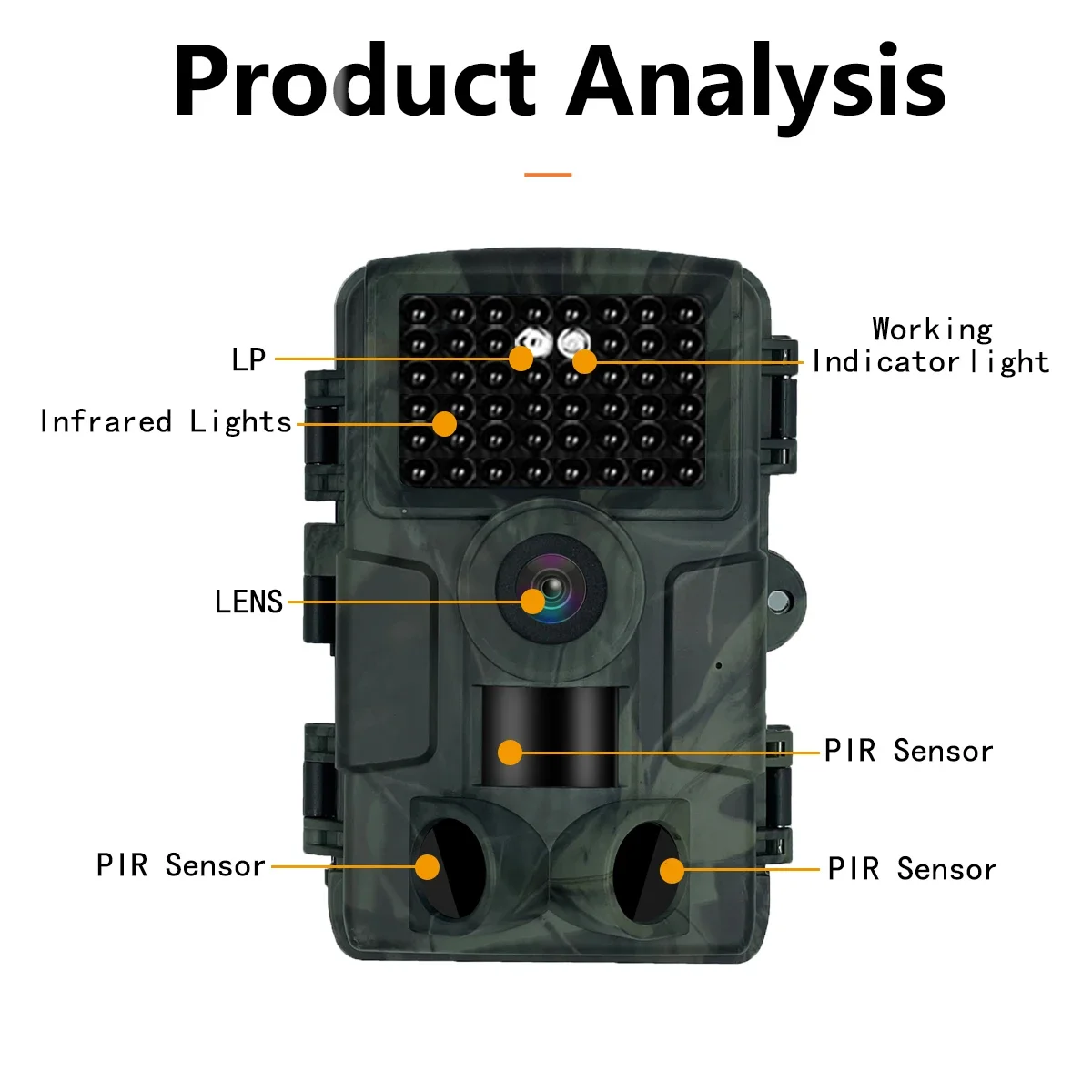 Product Analysis

LP

Working Indicator light

Infrared Lights

LENS

PIR Sensor

PIR Sensor

PIR Sensor