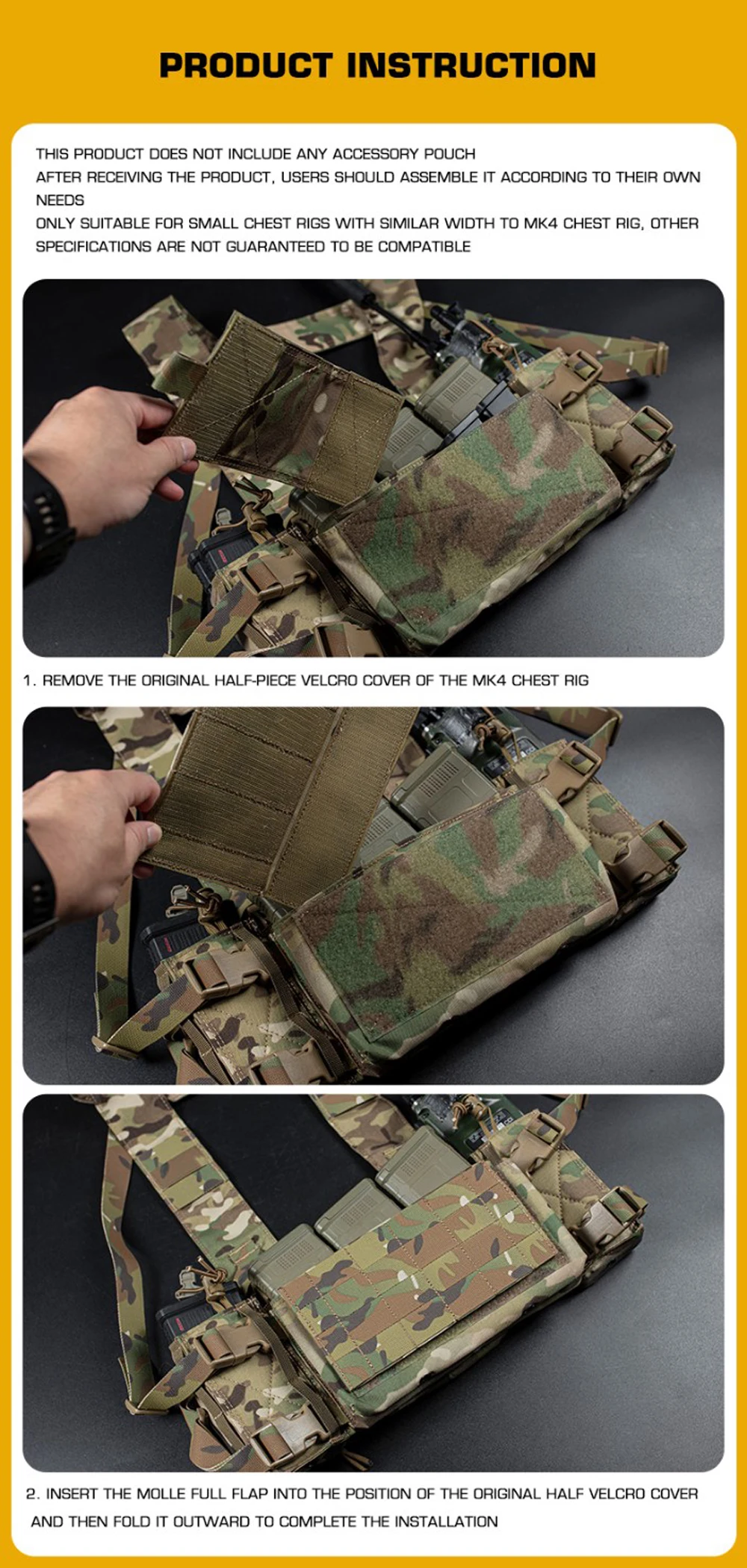 PRODUCT INSTRUCTION

THIS PRODUCT DOES NOT INCLUDE ANY ACCESSORY POUCH
AFTER RECEIVING THE PRODUCT, USERS SHOULD ASSEMBLE IT ACCORDING TO THEIR OWN NEEDS
ONLY SUITABLE FOR SMALL CHEST RIGS WITH SIMILAR WIDTH TO MK4 CHEST RIG, OTHER SPECIFICATIONS ARE NOT GUARANTEED TO BE COMPATIBLE

1. REMOVE THE ORIGINAL HALF-PIECE VELCRO COVER OF THE MK4 CHEST RIG

2. INSERT THE MOLLE FULL FLAP INTO THE POSITION OF THE ORIGINAL HALF VELCRO COVER AND THEN FOLD IT OUTWARD TO COMPLETE THE INSTALLATION