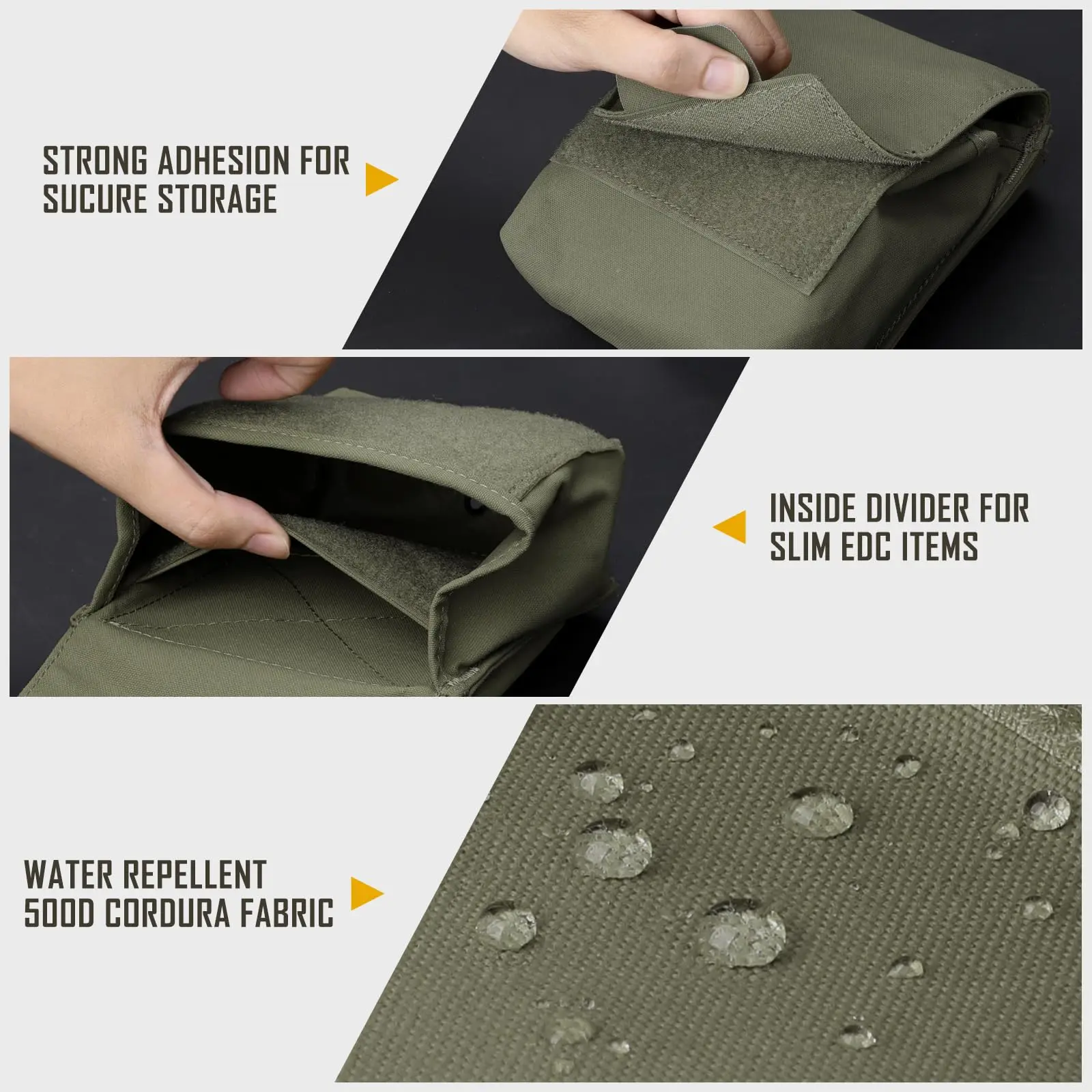 STRONG ADHESION FOR SUCURE STORAGE

INSIDE DIVIDER FOR SLIM EDC ITEMS

WATER REPELLENT 500D CORDURA FABRIC