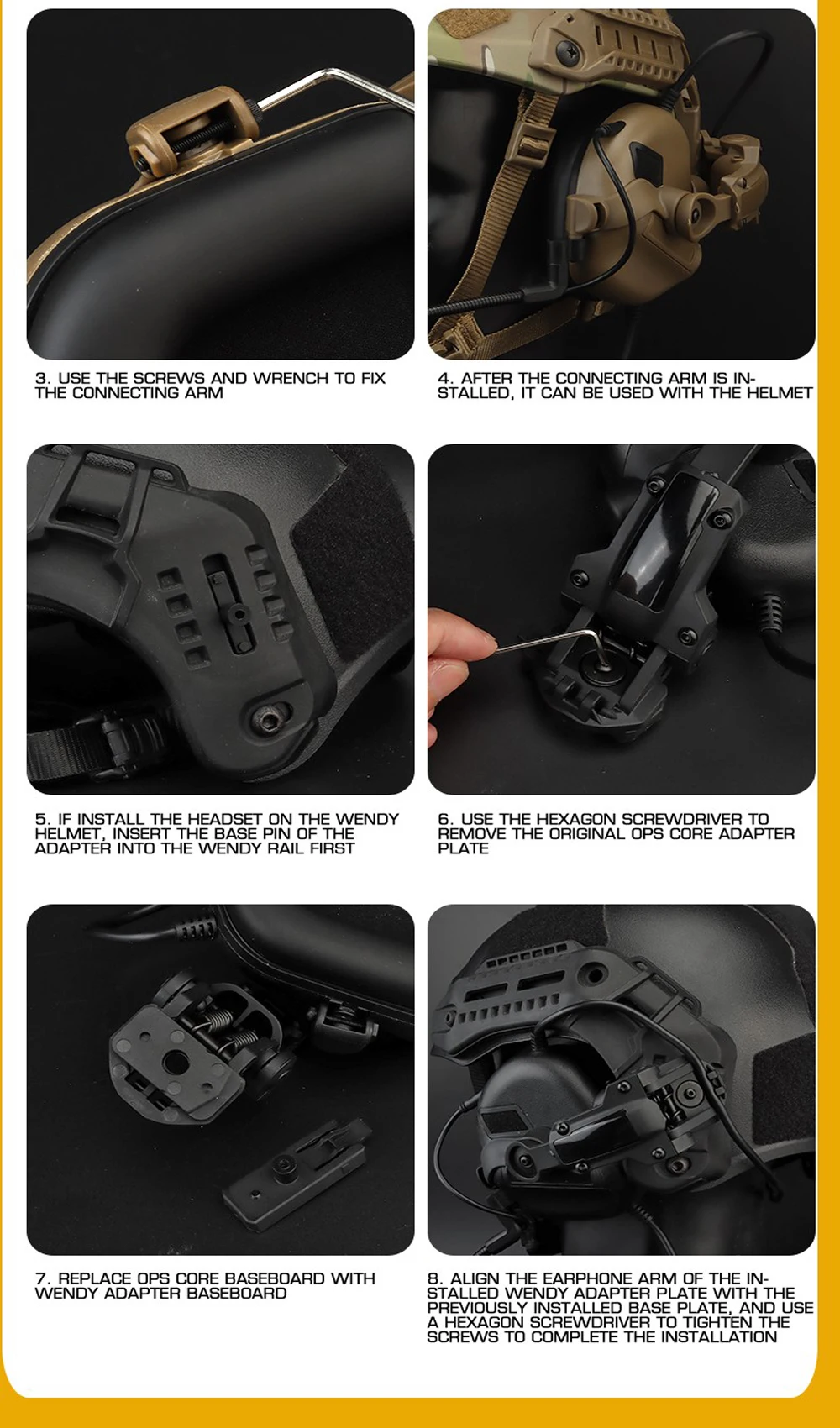 3. USE THE SCREWS AND WRENCH TO FIX THE CONNECTING ARM

4. AFTER THE CONNECTING ARM IS INSTALLED, IT CAN BE USED WITH THE HELMET

5. IF INSTALL THE HEADSET ON THE WENDY HELMET, INSERT THE BASE PIN OF THE ADAPTER INTO THE WENDY RAIL FIRST

6. USE THE HEXAGON SCREWDRIVER TO REMOVE THE ORIGINAL OPS CORE ADAPTER PLATE

7. REPLACE OPS CORE BASEBOARD WITH WENDY ADAPTER BASEBOARD

8. ALIGN THE EARPHONE ARM OF THE INSTALLED WENDY ADAPTER PLATE WITH THE PREVIOUSLY INSTALLED BASE PLATE, AND USE A HEXAGON SCREWDRIVER TO TIGHTEN THE SCREWS TO COMPLETE THE INSTALLATION