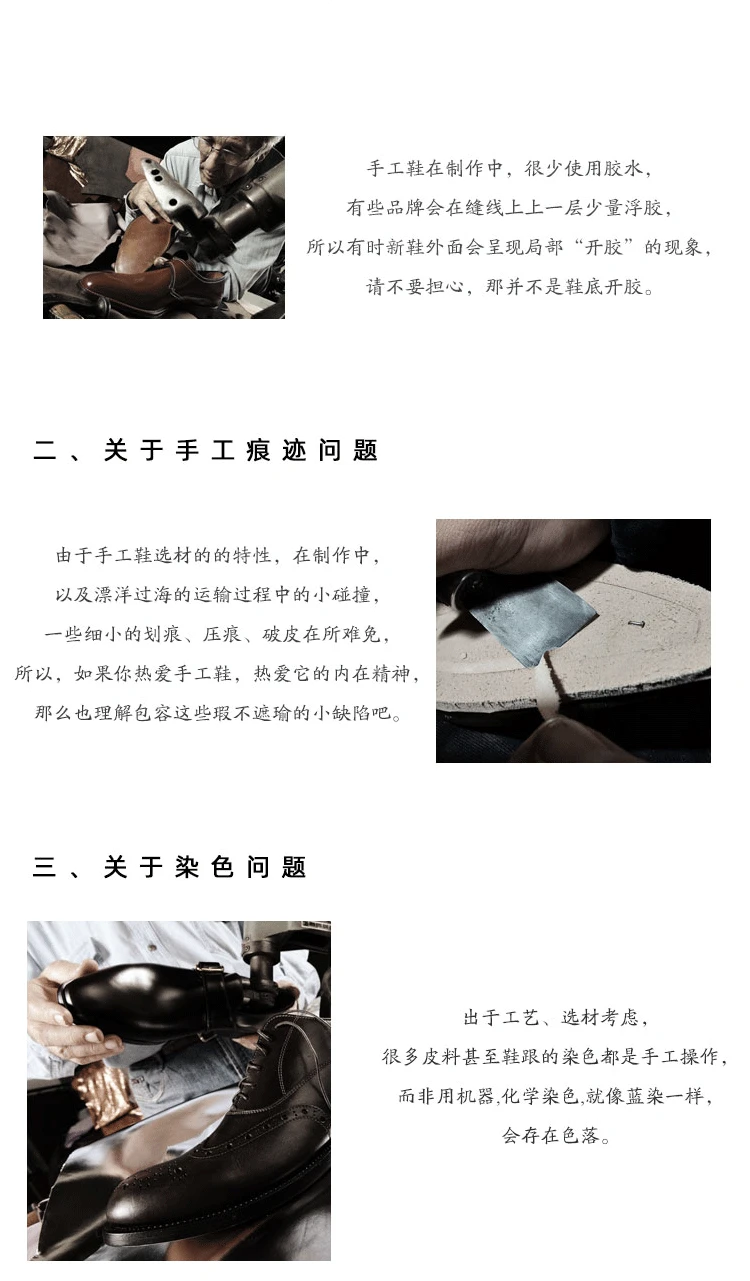 手工鞋在制作中，很少使用胶水，
有些品牌会在缝线上上一层少量浮胶，
所以有时新鞋外面会呈现局部“开胶”的现象，
请不要担心，那并不是鞋底开胶。

二、关于手工痕迹问题

由于手工鞋选材的的特性，在制作中，
以及漂洋过海的运输过程中的小碰撞，
一些细小的划痕、压痕、破皮在所难免，
所以，如果你热爱手工鞋，热爱它的内在精神，
那么也理解包容这些瑕不遮瑜的小缺陷吧。

三、关于染色问题

出于工艺、选材考虑，
很多皮料甚至鞋跟的染色都是手工操作，
而非用机器,化学染色,就像蓝染一样，
会存在色落。