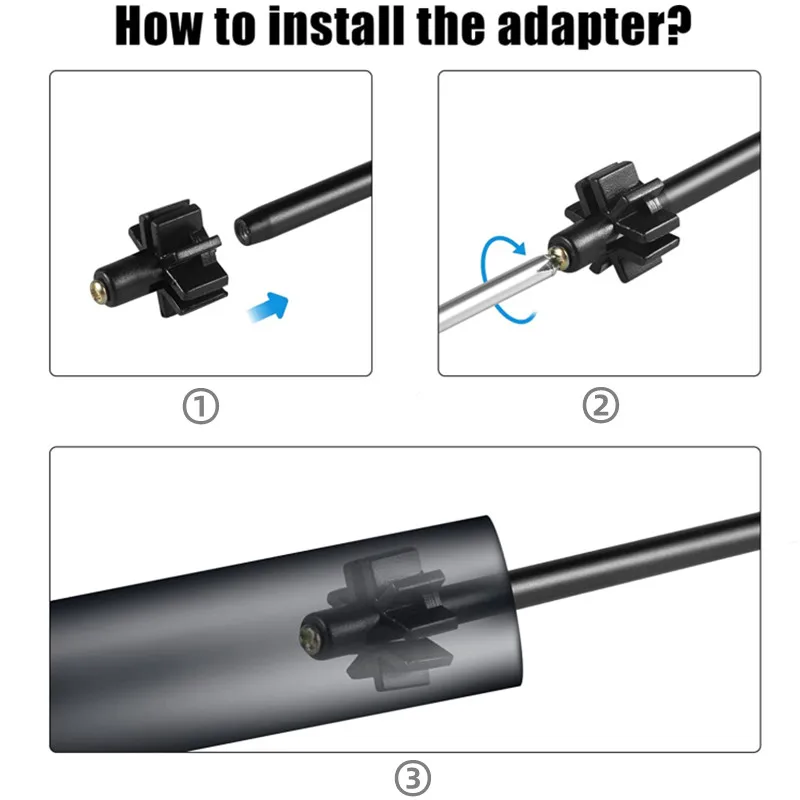 How to install the adapter?

①

②

③