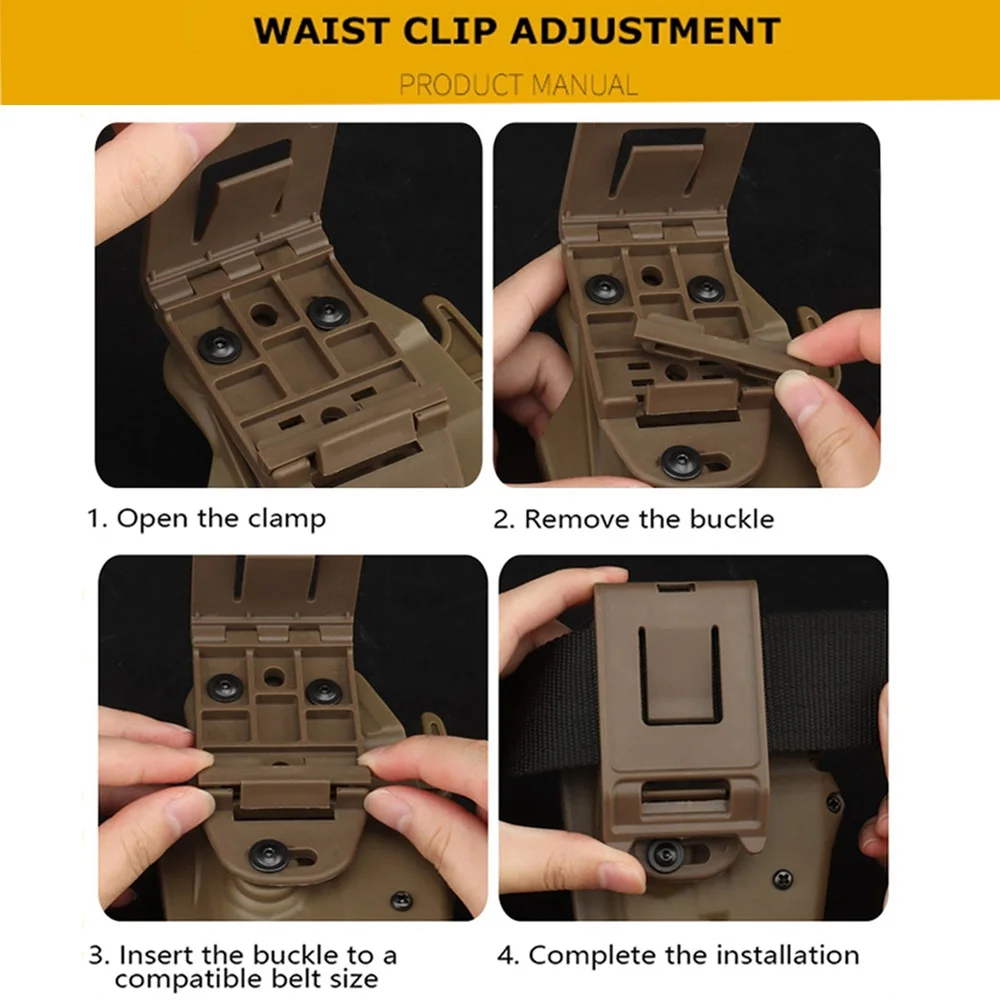 WAIST CLIP ADJUSTMENT

PRODUCT MANUAL

1. Open the clamp

2. Remove the buckle

3. Insert the buckle to a compatible belt size

4. Complete the installation