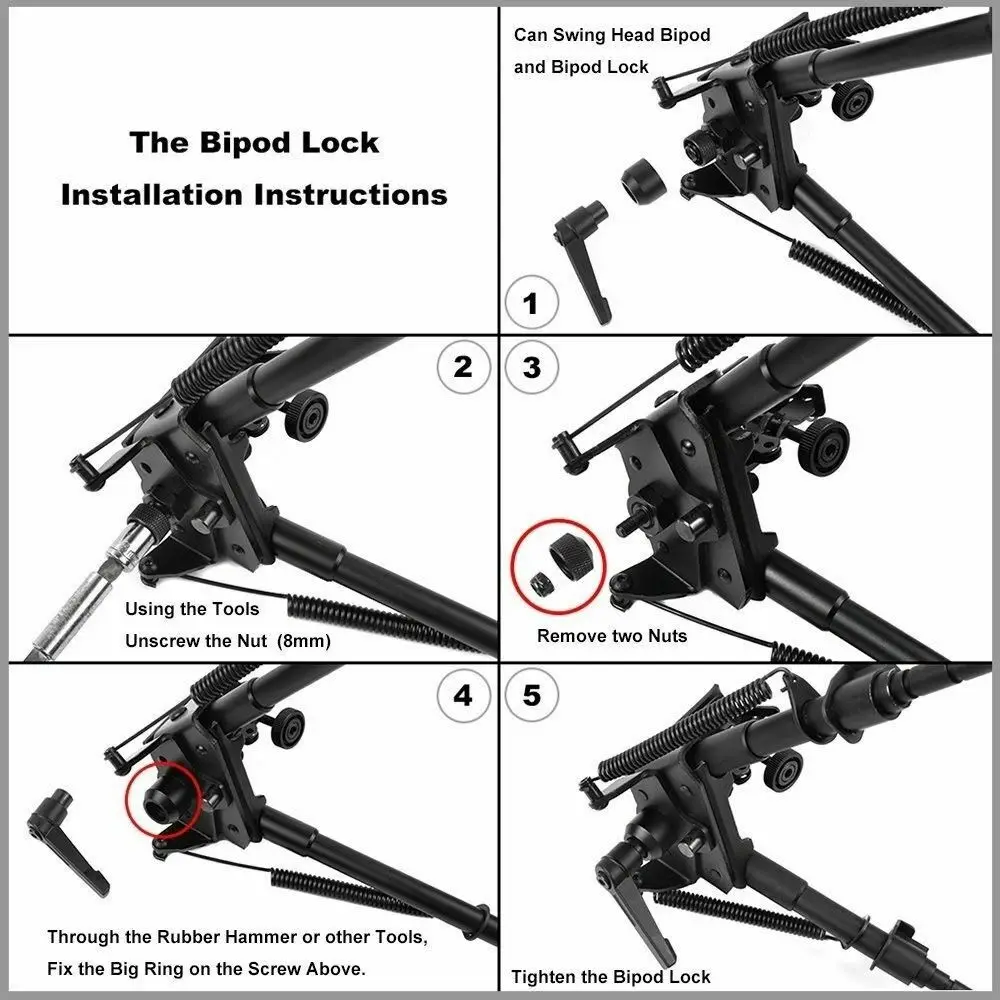 The Bipod Lock Installation Instructions

Can Swing Head Bipod and Bipod Lock

1

2

Using the Tools Unscrew the Nut (8mm)

3

Remove two Nuts

4

Through the Rubber Hammer or other Tools, Fix the Big Ring on the Screw Above.

5

Tighten the Bipod Lock