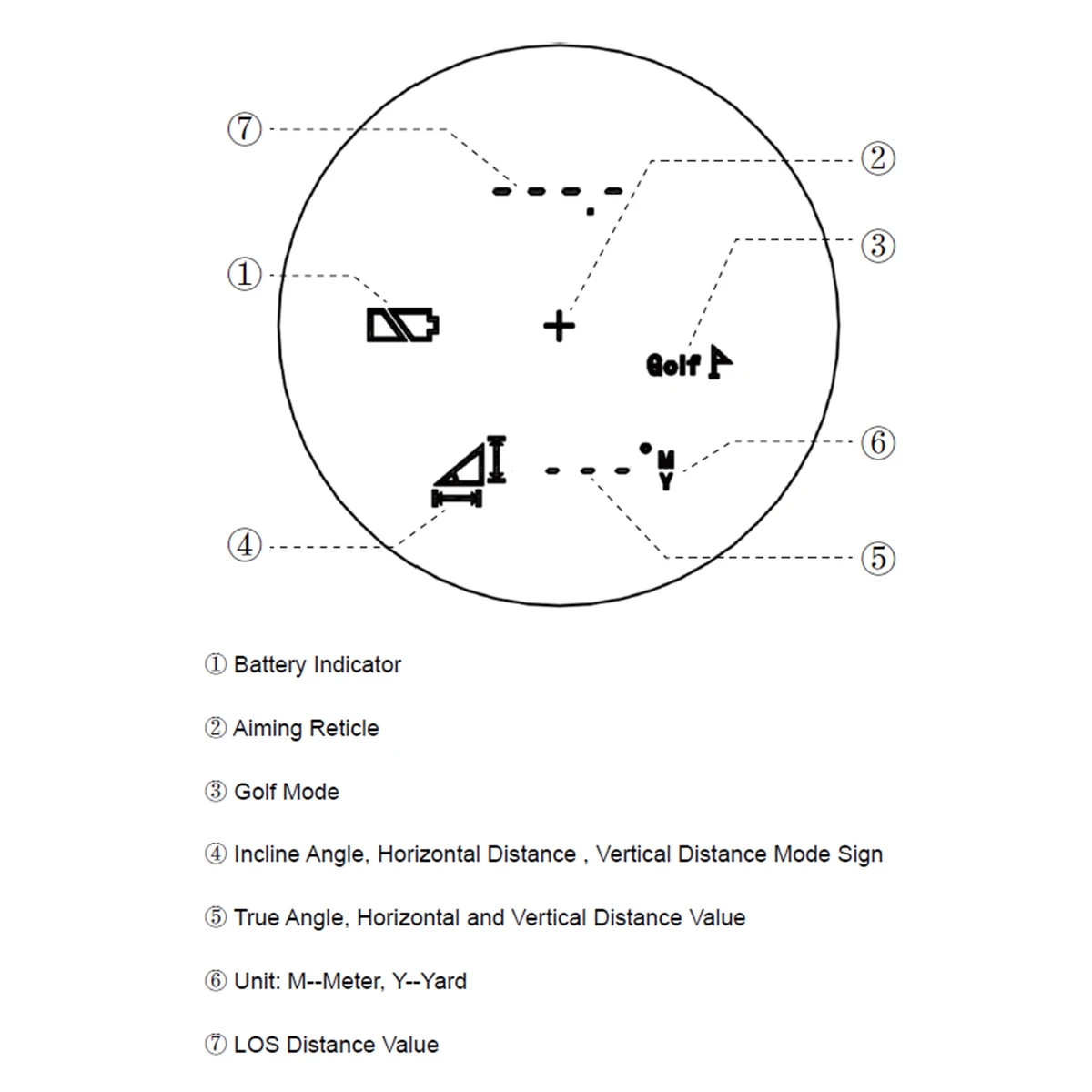 ⑦

②

③

①

Golf

⑥

M
Y

④

⑤

① Battery Indicator

② Aiming Reticle

③ Golf Mode

④ Incline Angle, Horizontal Distance , Vertical Distance Mode Sign

⑤ True Angle, Horizontal and Vertical Distance Value

⑥ Unit: M--Meter, Y--Yard

⑦ LOS Distance Value