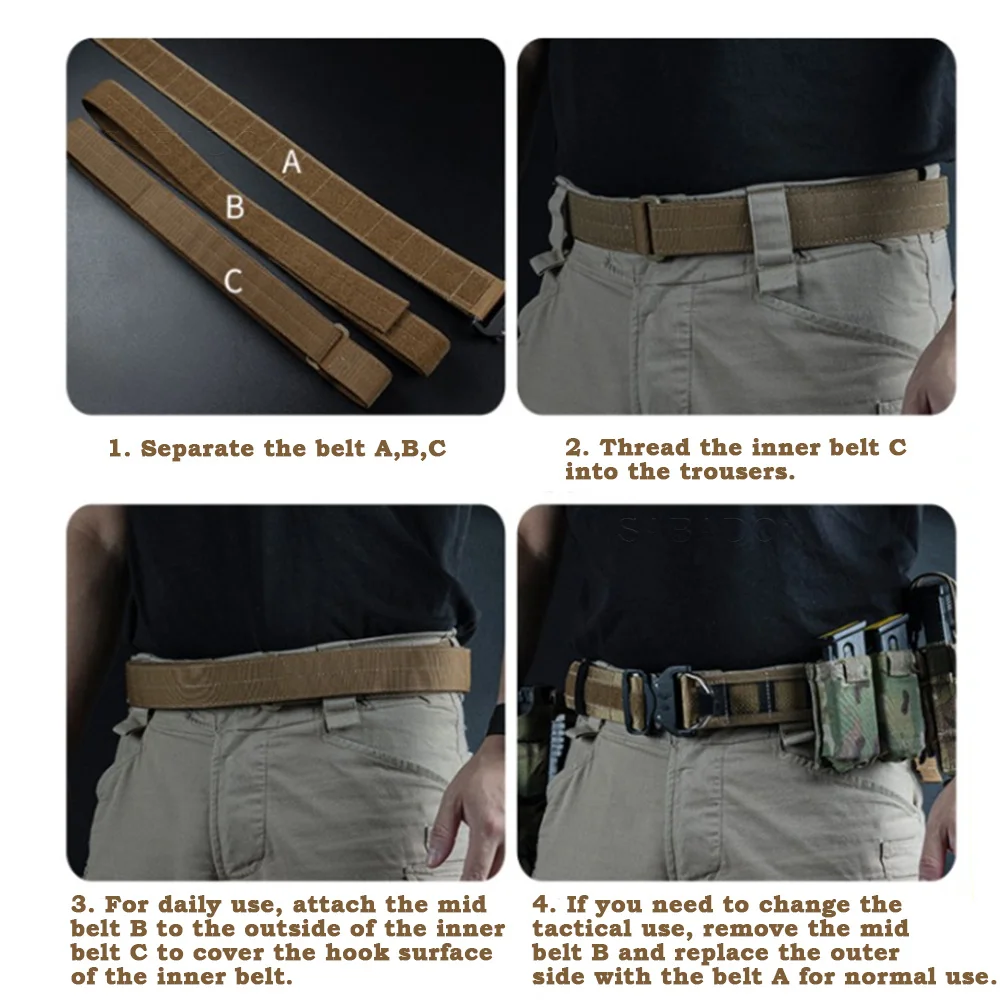 A

B

C

1. Separate the belt A,B,C

2. Thread the inner belt C into the trousers.

SABADO

3. For daily use, attach the mid belt B to the outside of the inner belt C to cover the hook surface of the inner belt.

4. If you need to change the tactical use, remove the mid belt B and replace the outer side with the belt A for normal use.