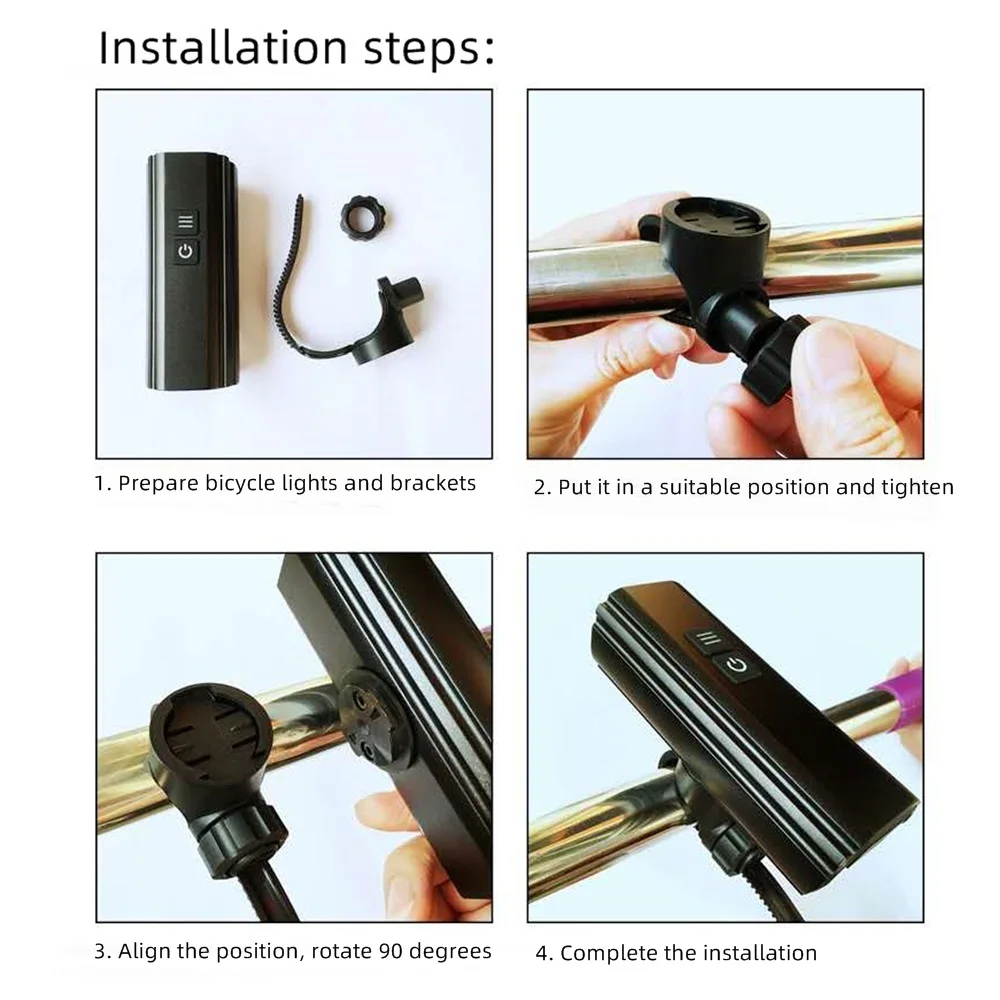 Installation steps:

1. Prepare bicycle lights and brackets

2. Put it in a suitable position and tighten

3. Align the position, rotate 90 degrees

4. Complete the installation