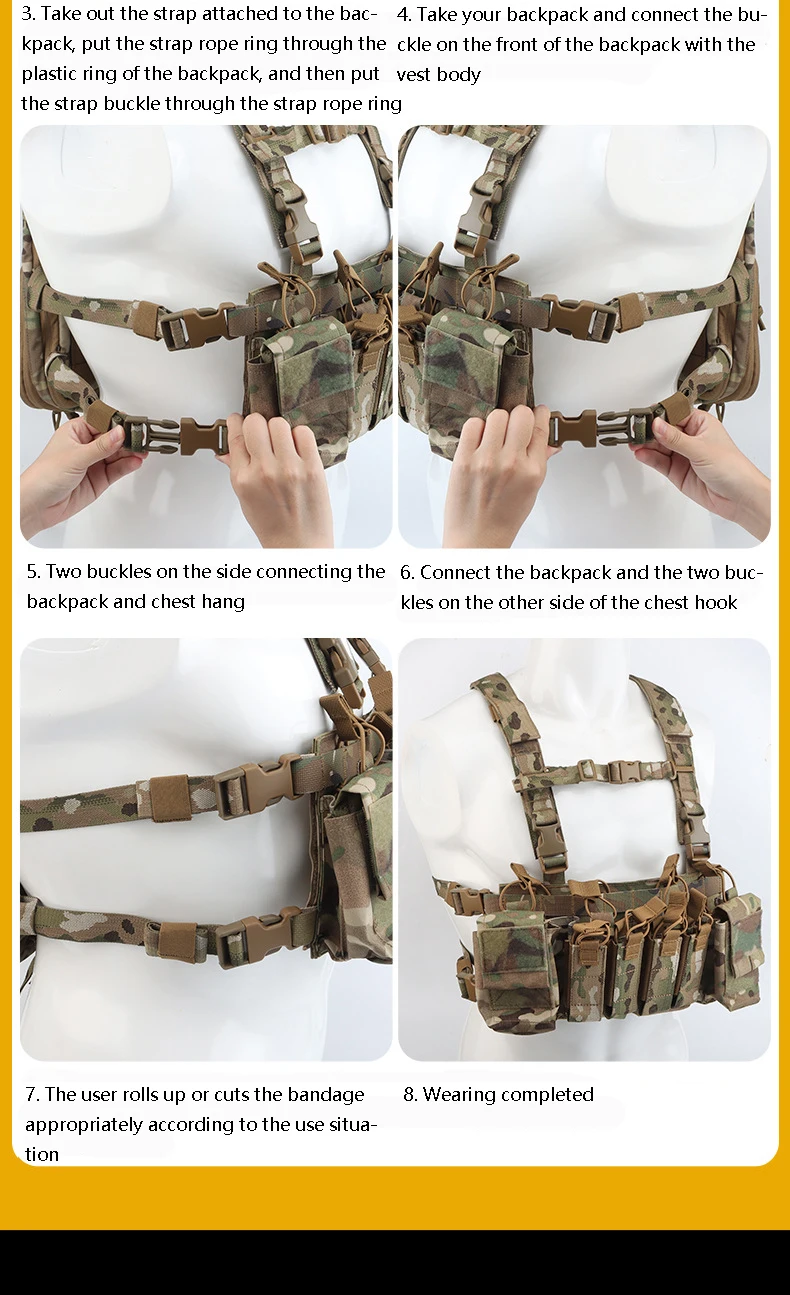 3. Take out the strap attached to the backpack, put the strap rope ring through the plastic ring of the backpack, and then put the strap buckle through the strap rope ring

4. Take your backpack and connect the buckle on the front of the backpack with the vest body

5. Two buckles on the side connecting the backpack and chest hang

6. Connect the backpack and the two buckles on the other side of the chest hook

7. The user rolls up or cuts the bandage appropriately according to the use situation

8. Wearing completed