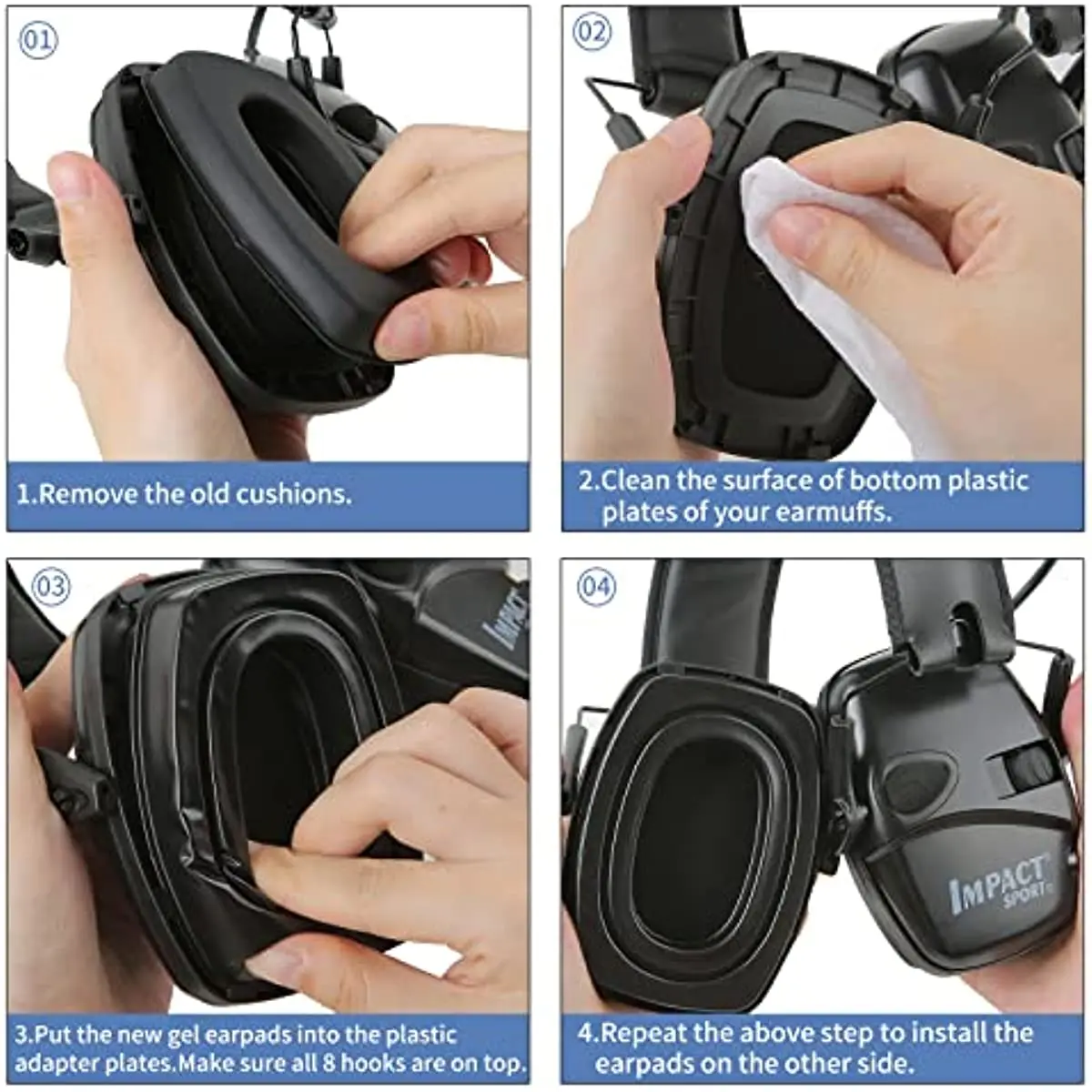 01

1.Remove the old cushions.

02

2.Clean the surface of bottom plastic plates of your earmuffs.

03

IMPACT

3.Put the new gel earpads into the plastic adapter plates.Make sure all 8 hooks are on top.

04

IMPACT SPORT

4.Repeat the above step to install the earpads on the other side.