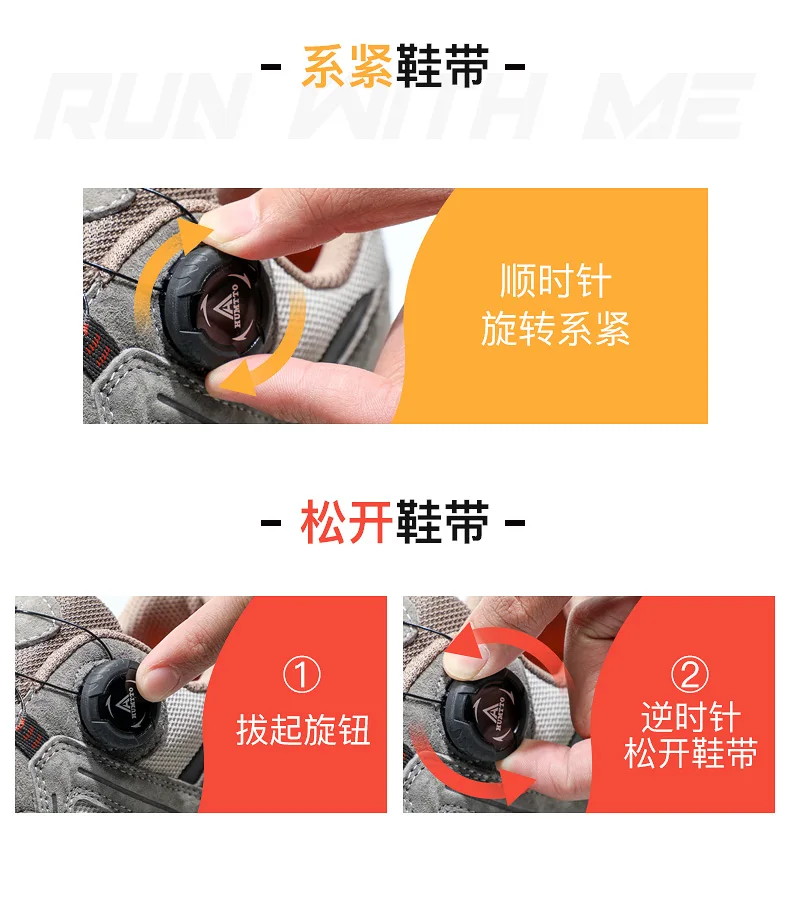 - 系紧鞋带 -

RUN WITH ME

HUMTTO

顺时针
旋转系紧

- 松开鞋带 -

HUMTTO

①
拔起旋钮

HUMTTO

②
逆时针
松开鞋带