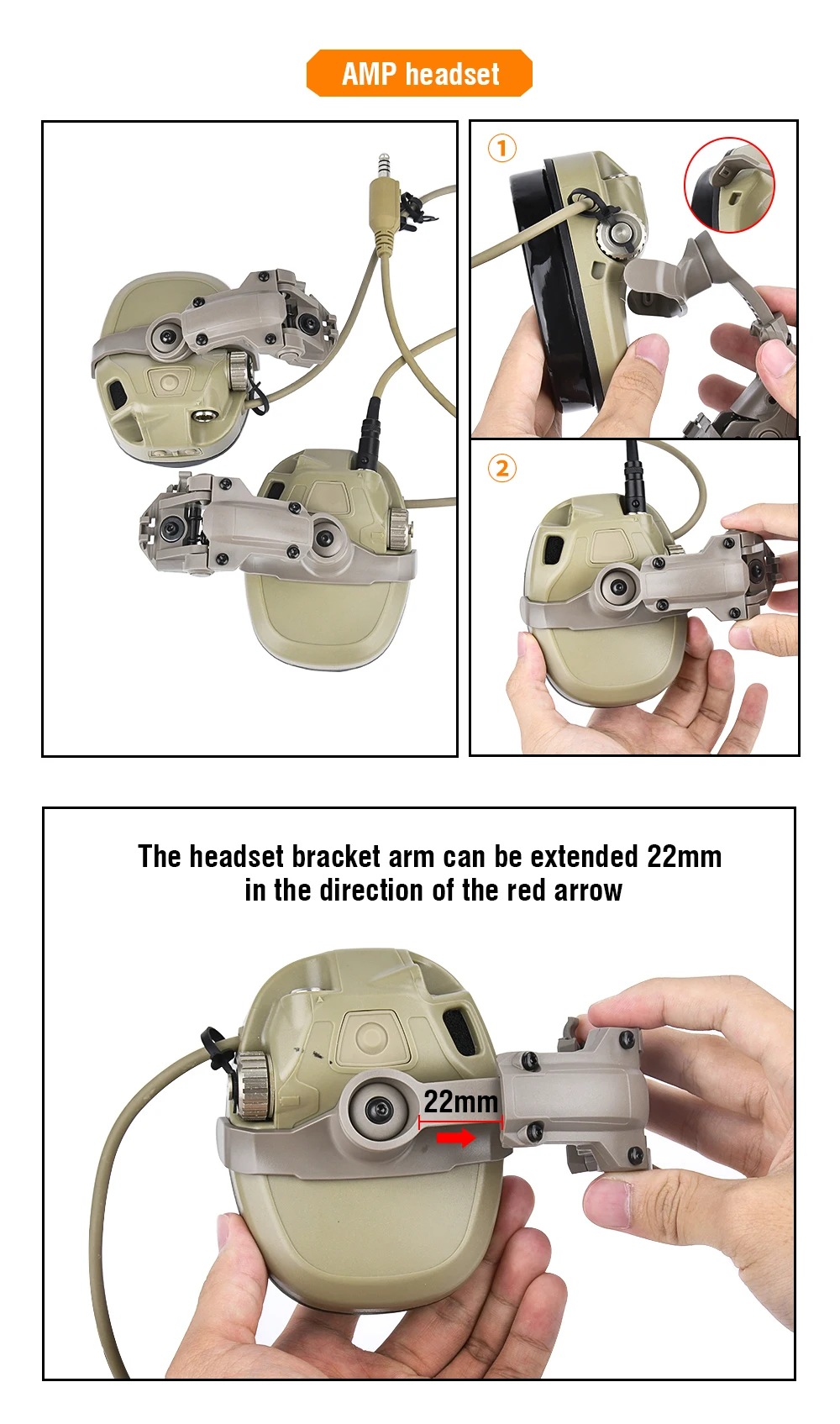 AMP headset

①

②

The headset bracket arm can be extended 22mm in the direction of the red arrow

22mm