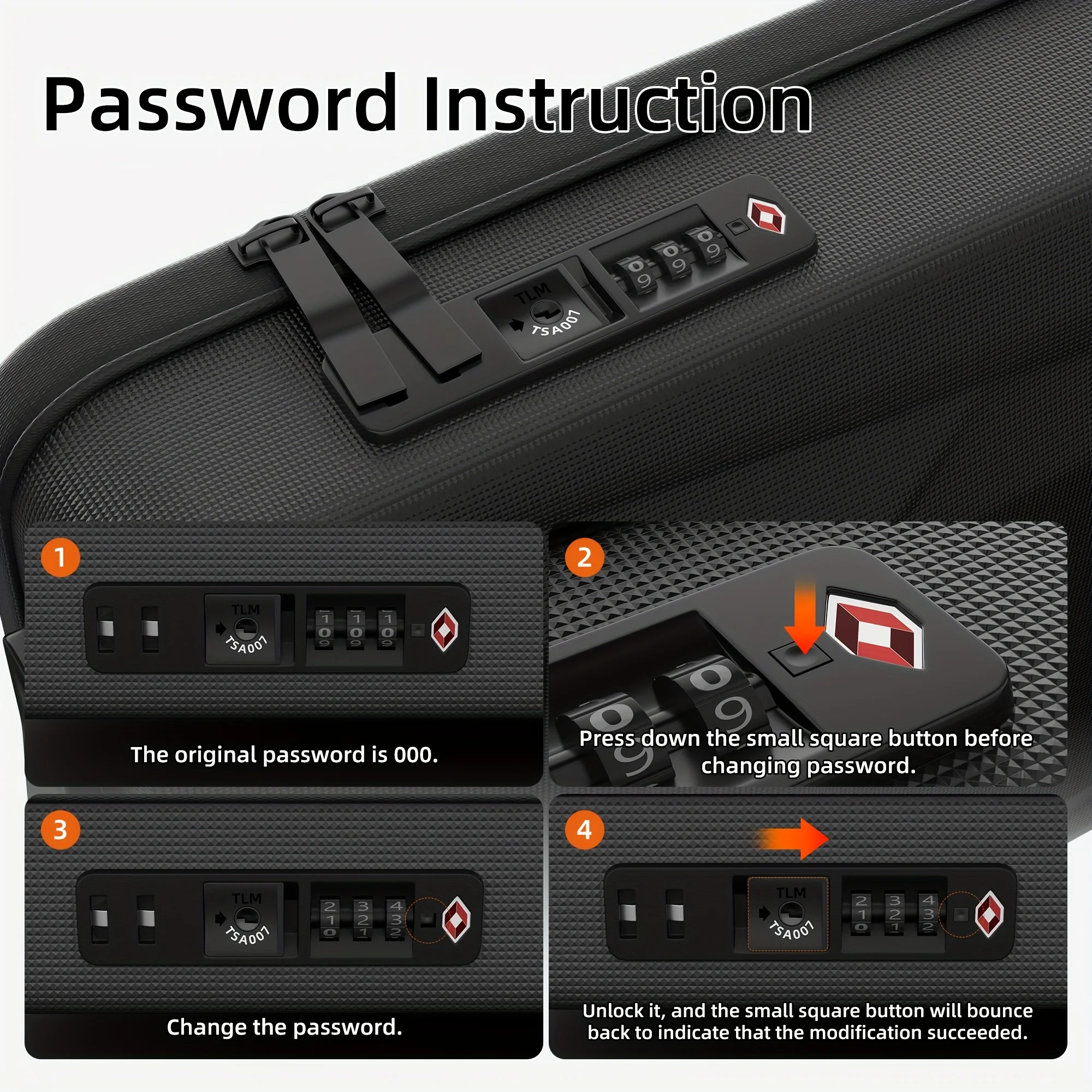 Password Instruction

TLM
TSA007

1
TLM
TSA007
The original password is 000.

2
Press down the small square button before changing password.

3
TLM
TSA007
Change the password.

4
TLM
TSA007
Unlock it, and the small square button will bounce back to indicate that the modification succeeded.