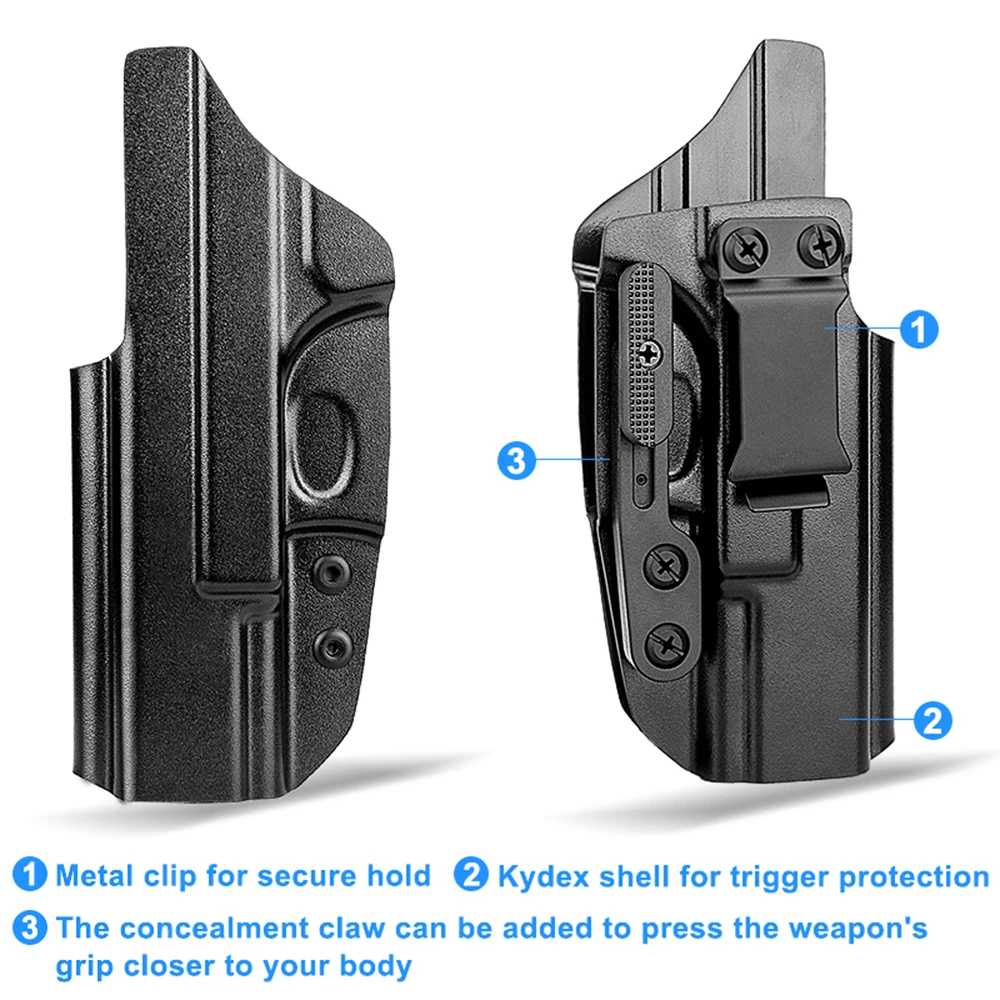 1
3
2

1 Metal clip for secure hold 2 Kydex shell for trigger protection
3 The concealment claw can be added to press the weapon's grip closer to your body