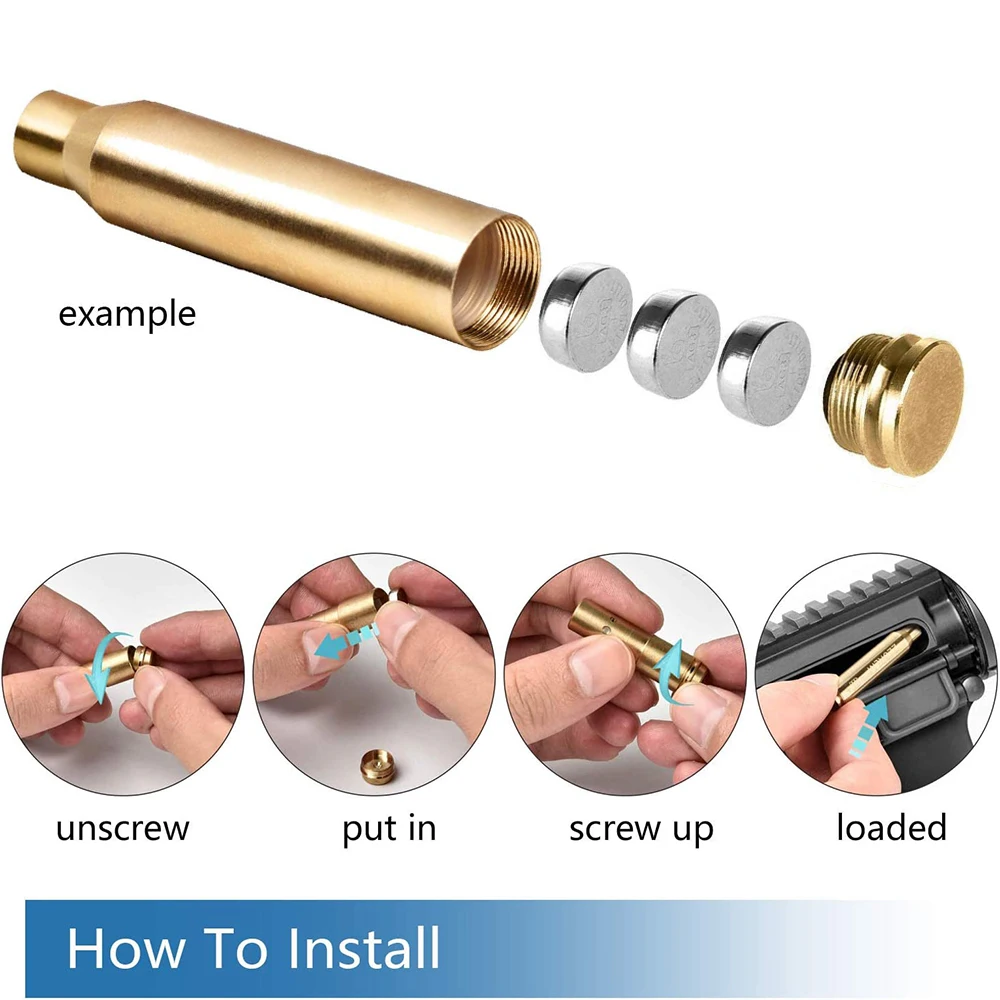 example

unscrew

put in

screw up

loaded

How To Install