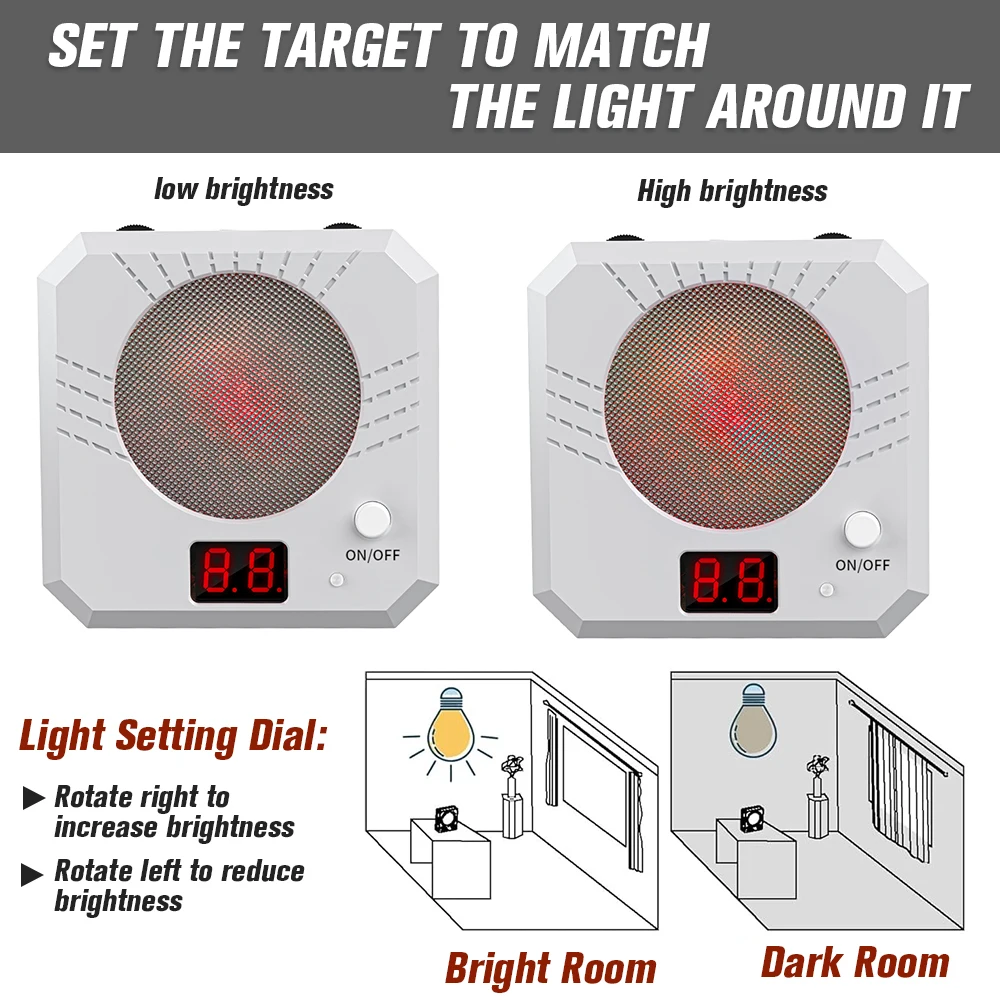 SET THE TARGET TO MATCH THE LIGHT AROUND IT

low brightness

High brightness

8.8.

ON/OFF

8.8.

ON/OFF

Light Setting Dial:

▶ Rotate right to increase brightness

▶ Rotate left to reduce brightness

Bright Room

Dark Room