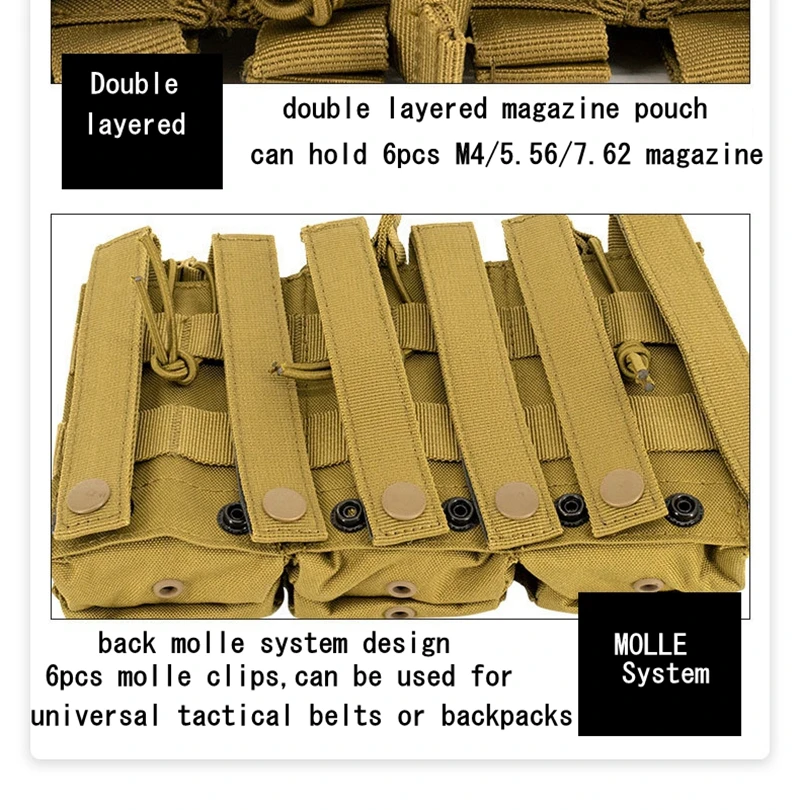 Double layered

double layered magazine pouch
can hold 6pcs M4/5.56/7.62 magazine

back molle system design
6pcs molle clips,can be used for
universal tactical belts or backpacks

MOLLE System