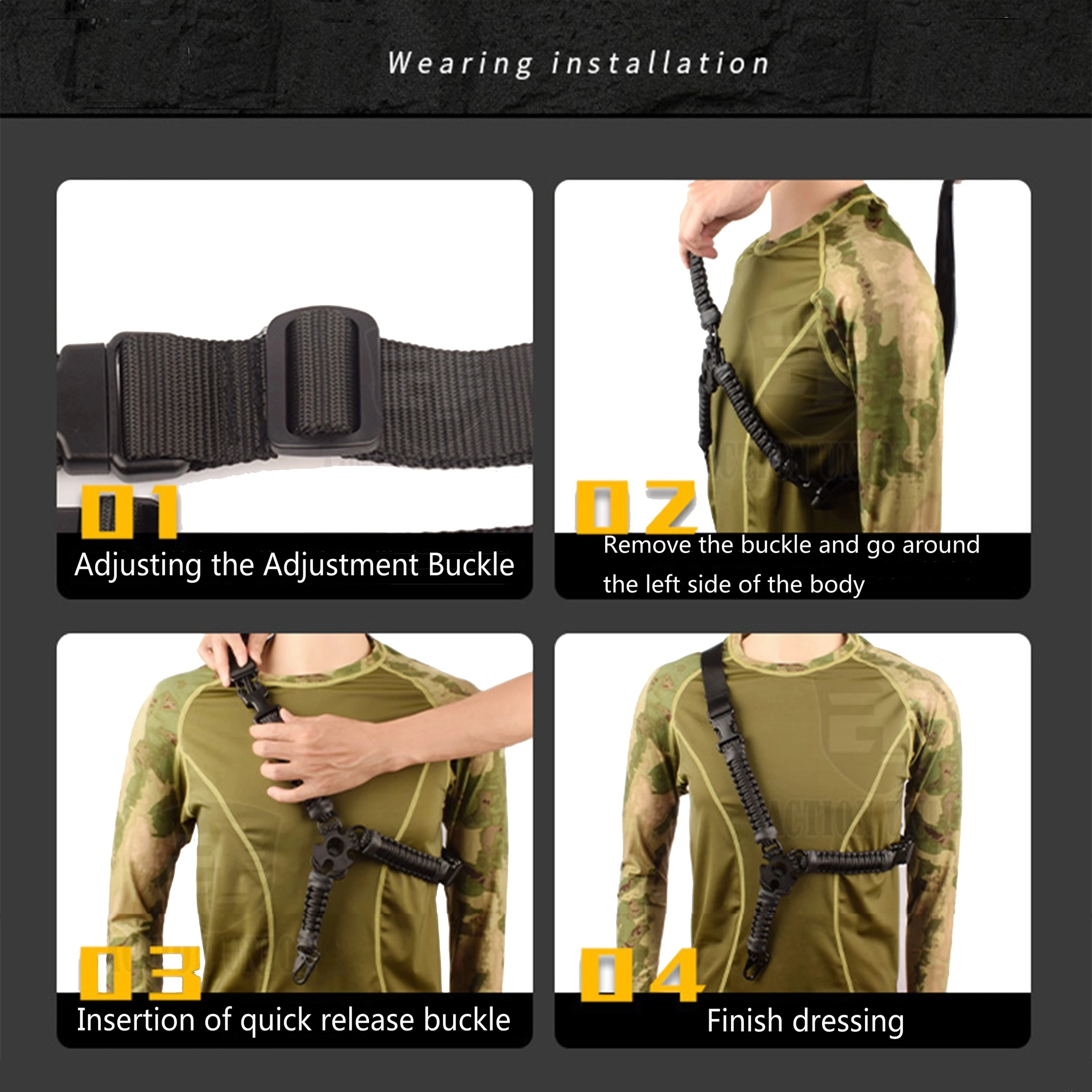 Wearing installation

01
Adjusting the Adjustment Buckle

02
Remove the buckle and go around the left side of the body

03
Insertion of quick release buckle

04
Finish dressing