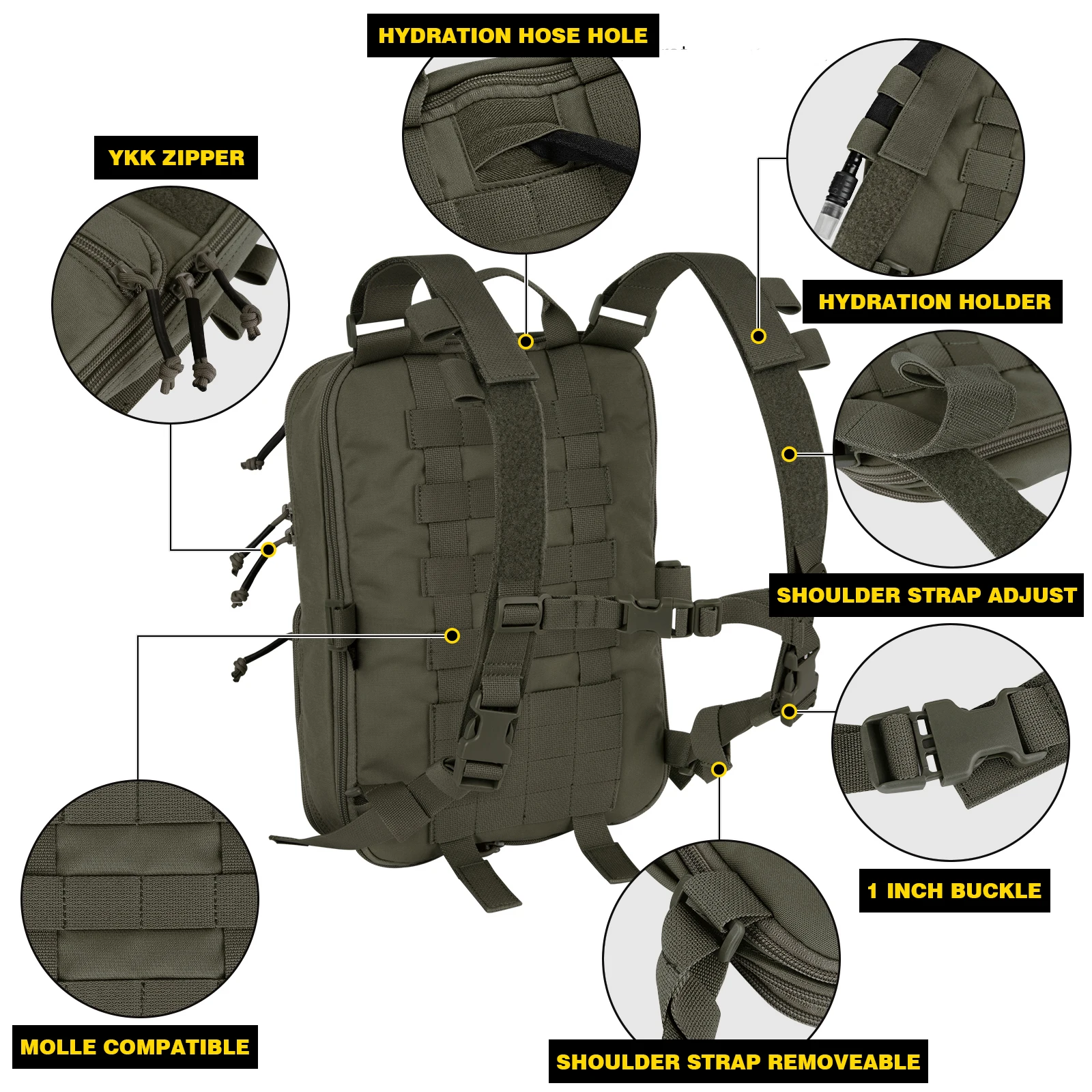 HYDRATION HOSE HOLE

YKK ZIPPER

HYDRATION HOLDER

SHOULDER STRAP ADJUST

1 INCH BUCKLE

MOLLE COMPATIBLE

SHOULDER STRAP REMOVEABLE