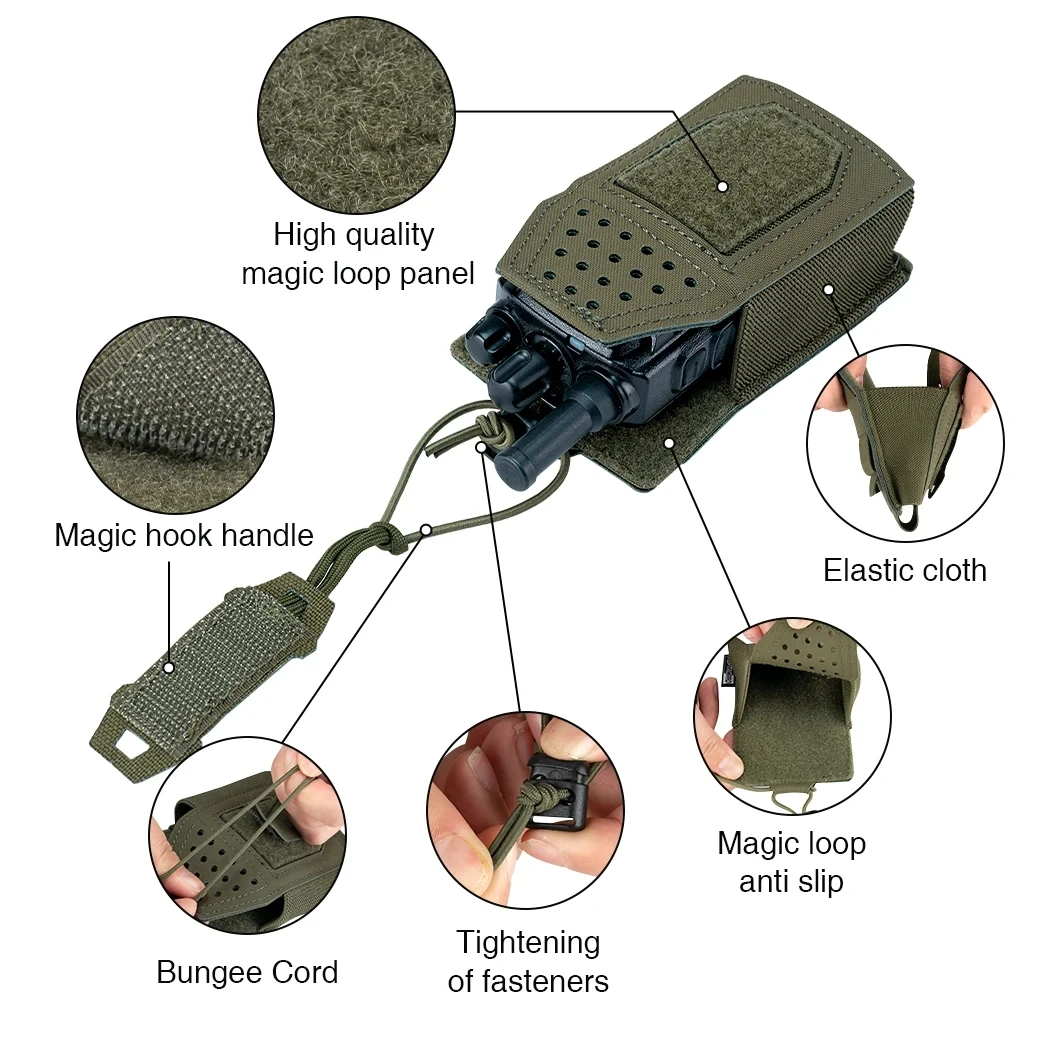 High quality magic loop panel

Magic hook handle

Elastic cloth

Magic loop anti slip

Bungee Cord

Tightening of fasteners